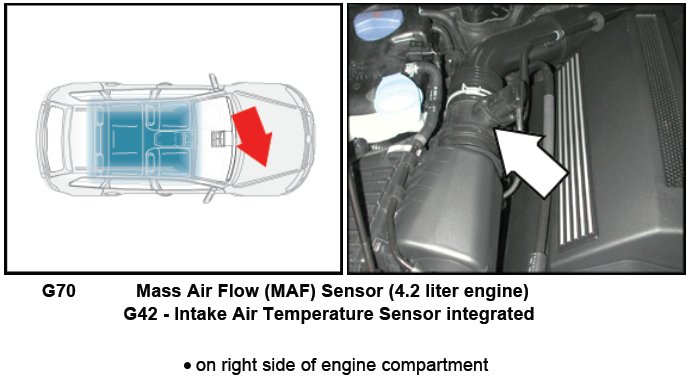 G70 Mass Air Flow (MAF) Sensor (4.2 liter engine)
G42 - Intake Air Temperature Sensor integrated

• on right side of engine compartment