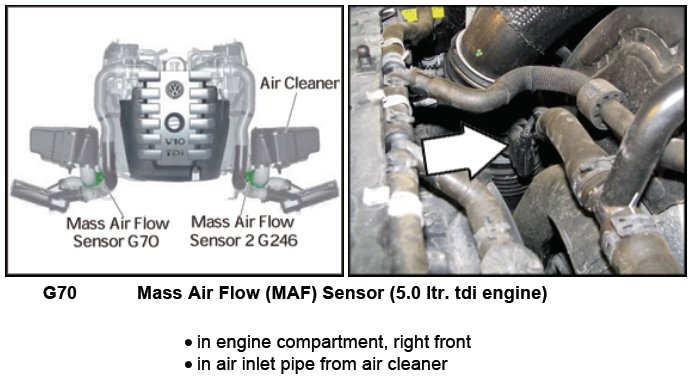 Air Cleaner

V10 TDI

Mass Air Flow Sensor G70

Mass Air Flow Sensor 2 G246

G70 Mass Air Flow (MAF) Sensor (5.0 ltr. tdi engine)

• in engine compartment, right front
• in air inlet pipe from air cleaner