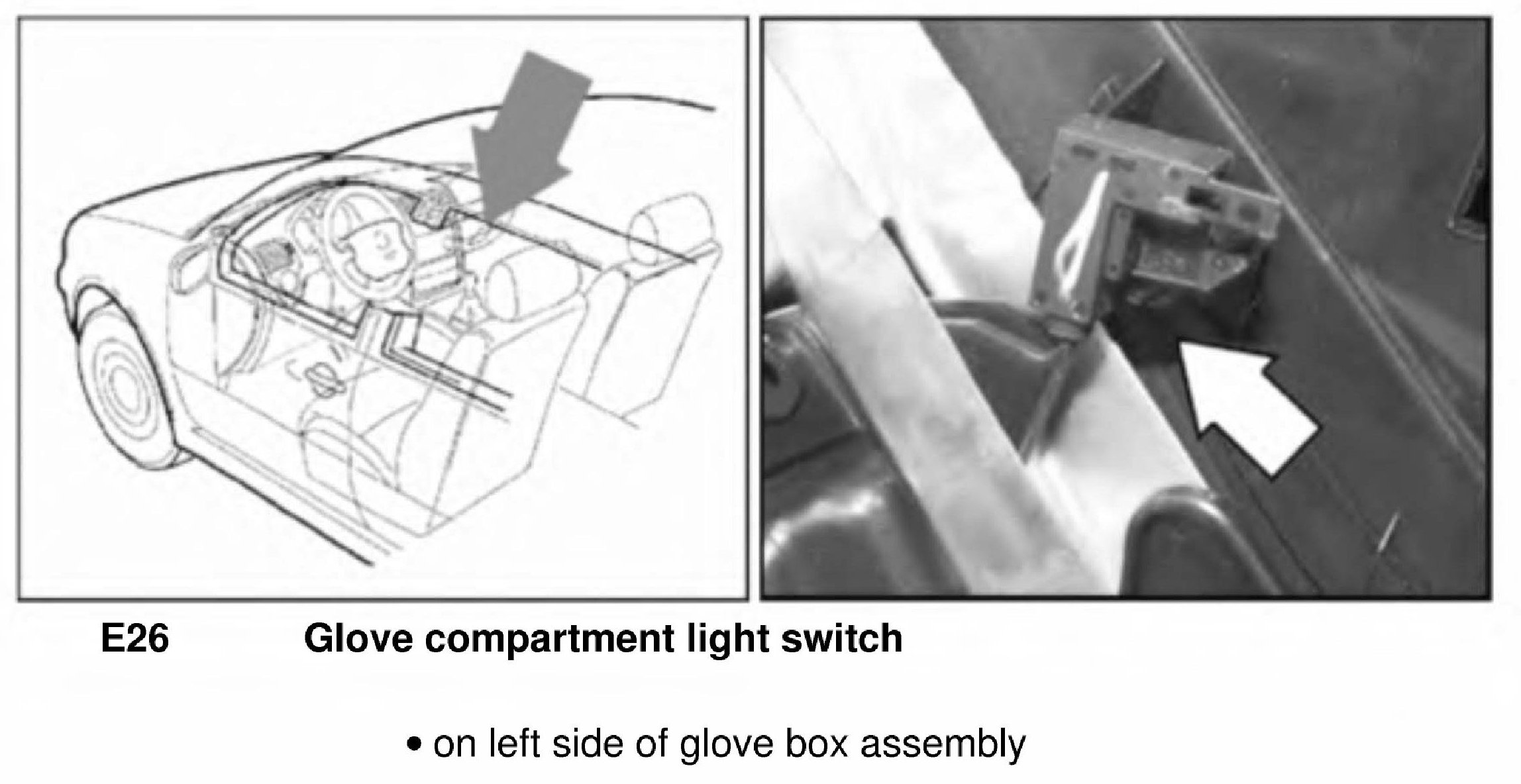 E26 Glove compartment light switch

• on left side of glove box assembly