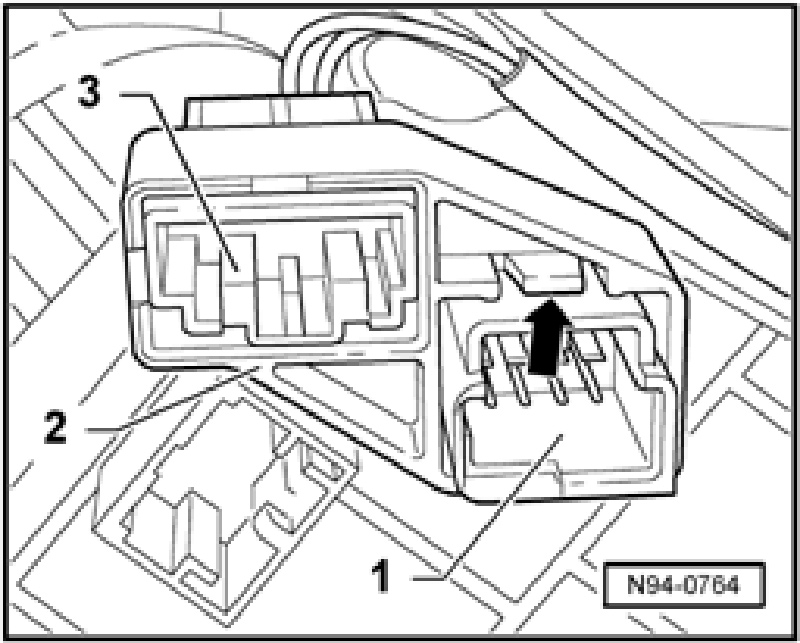 3
2
1
N94-0764