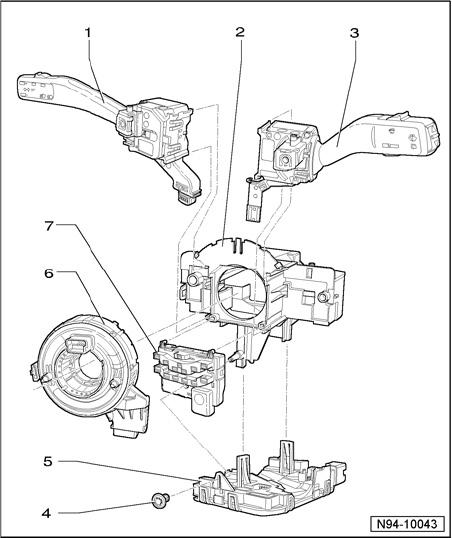 1
2
3
7
6
5
4
N94-10043