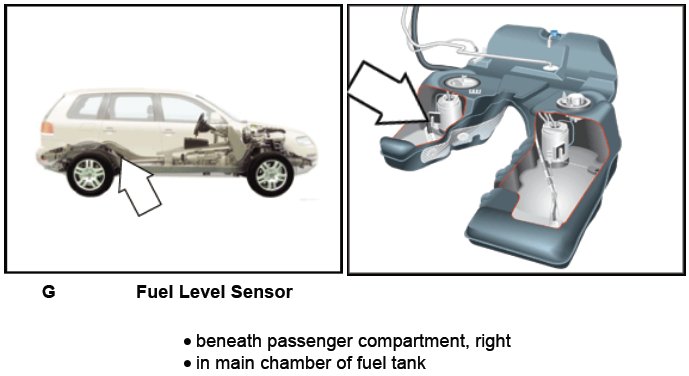 G Fuel Level Sensor

• beneath passenger compartment, right
• in main chamber of fuel tank