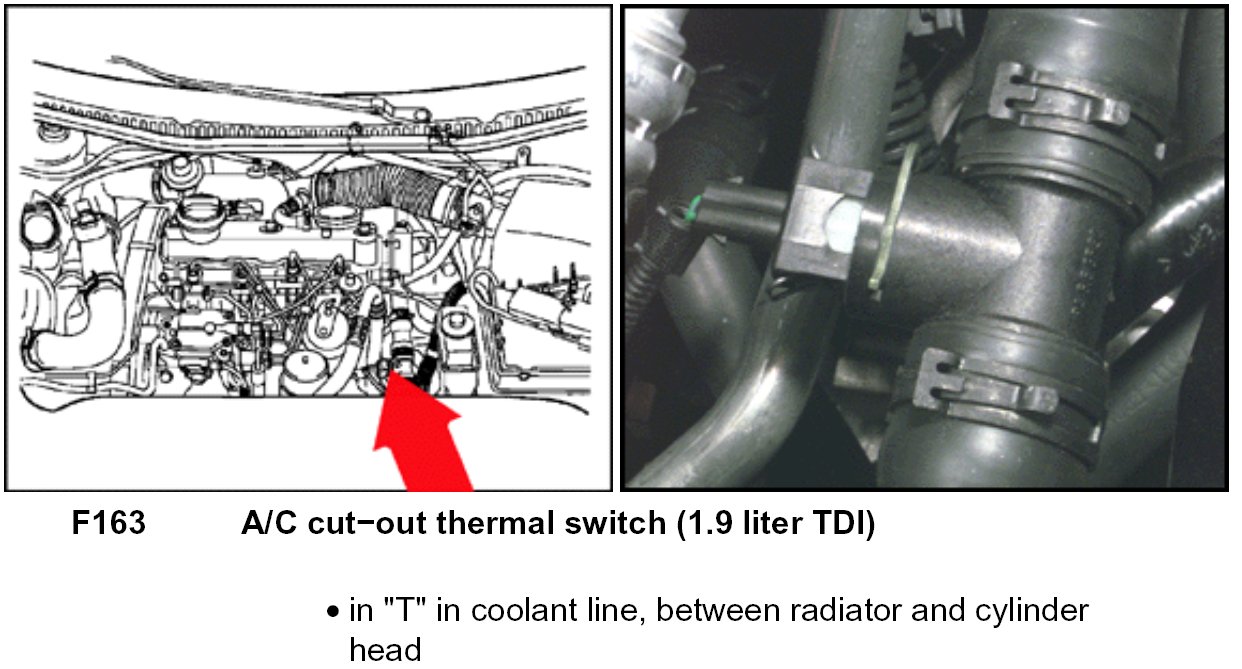 F163 A/C cut−out thermal switch (1.9 liter TDI)

• in "T" in coolant line, between radiator and cylinder head