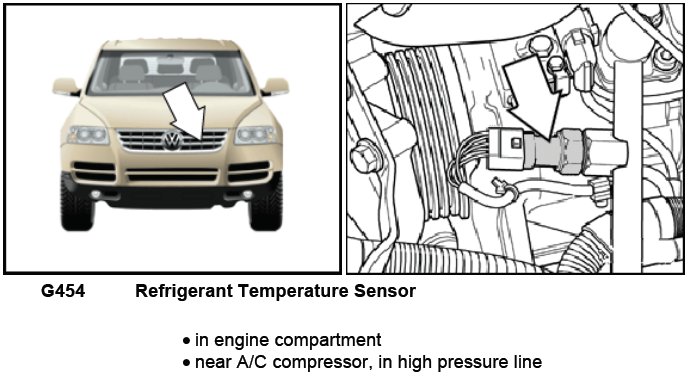 G454 Refrigerant Temperature Sensor

• in engine compartment
• near A/C compressor, in high pressure line