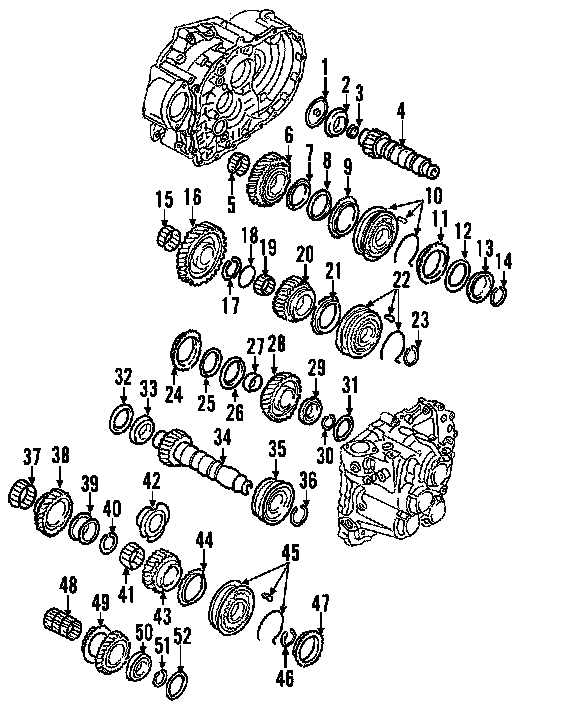 1
2
3
4
5
6
7
8
9
10
11
12
13
14
15
16
17
18
19
20
21
22
23
24
25
26
27
28
29
30
31
32
33
34
35
36
37
38
39
40
41
42
43
44
45
46
47
48
49
50
51
52