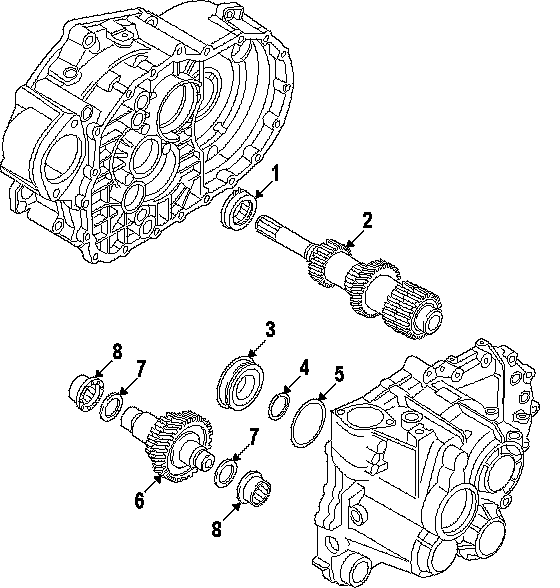 1
2
3
8
7
4
5
7
6
8