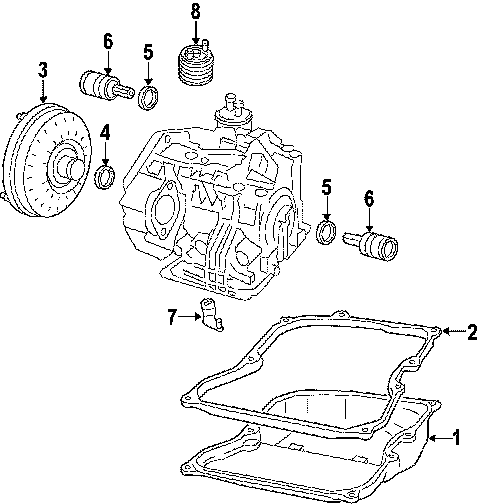 8
6
5
3
4
5
6
7
2
1