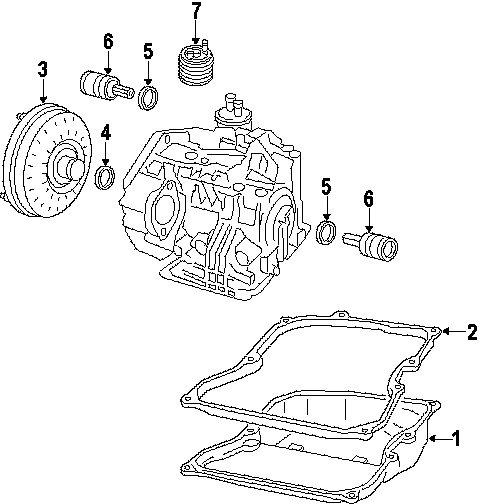 7
6
5
3
4
5
6
2
1