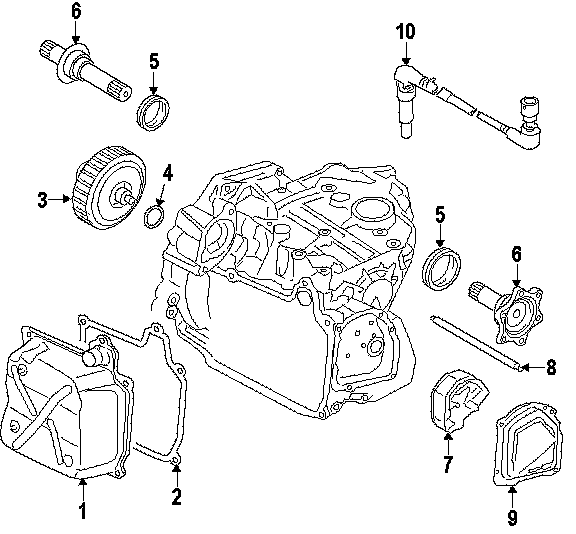 6
5
10
3
4
5
6
8
7
1
2
9