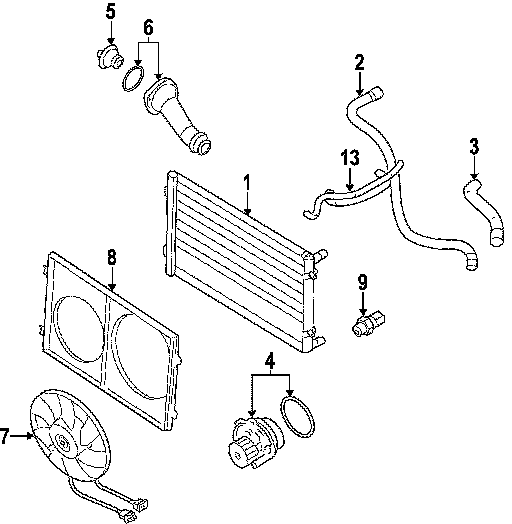 5
6
2
13
3
1
8
9
4
7