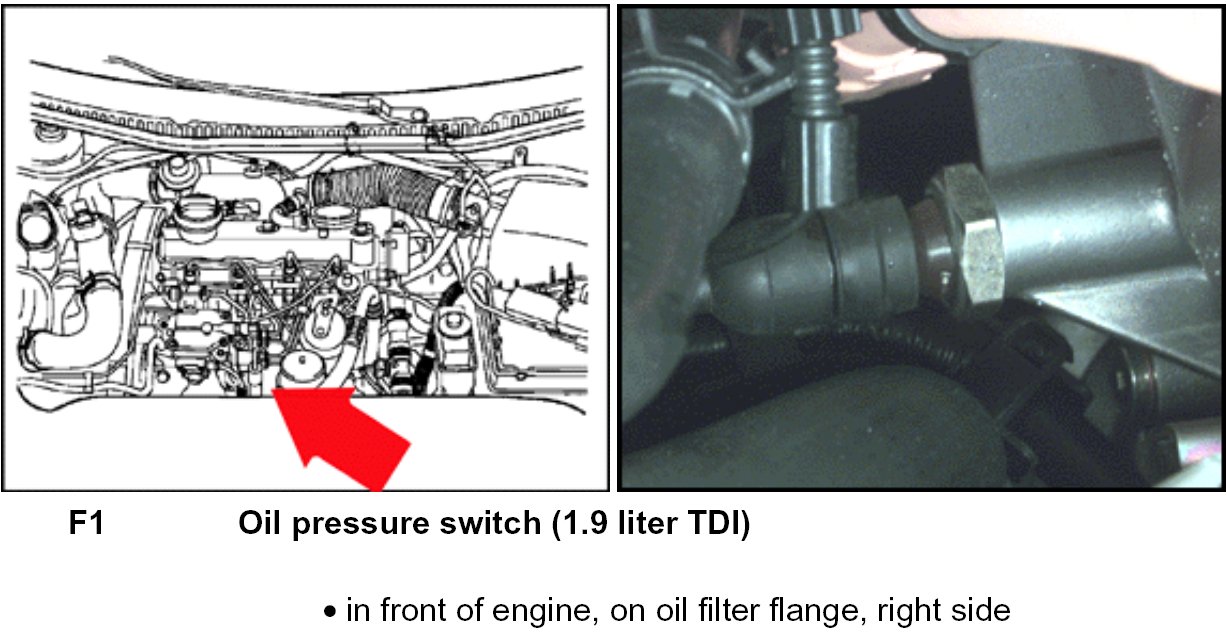 F1 Oil pressure switch (1.9 liter TDI)

• in front of engine, on oil filter flange, right side