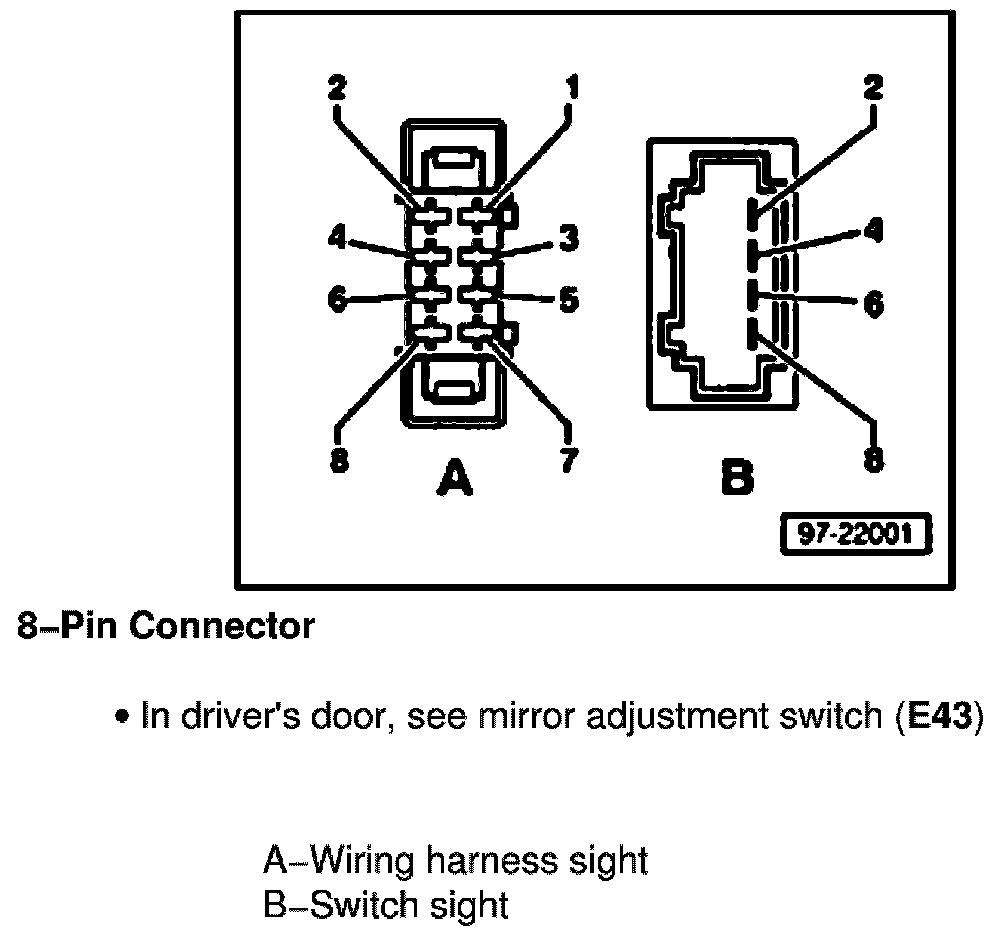 2
1
4
3
6
5
8
7
A
2
4
6
8
B
97-22001

8–Pin Connector

• In driver's door, see mirror adjustment switch (E43)

A–Wiring harness sight
B–Switch sight