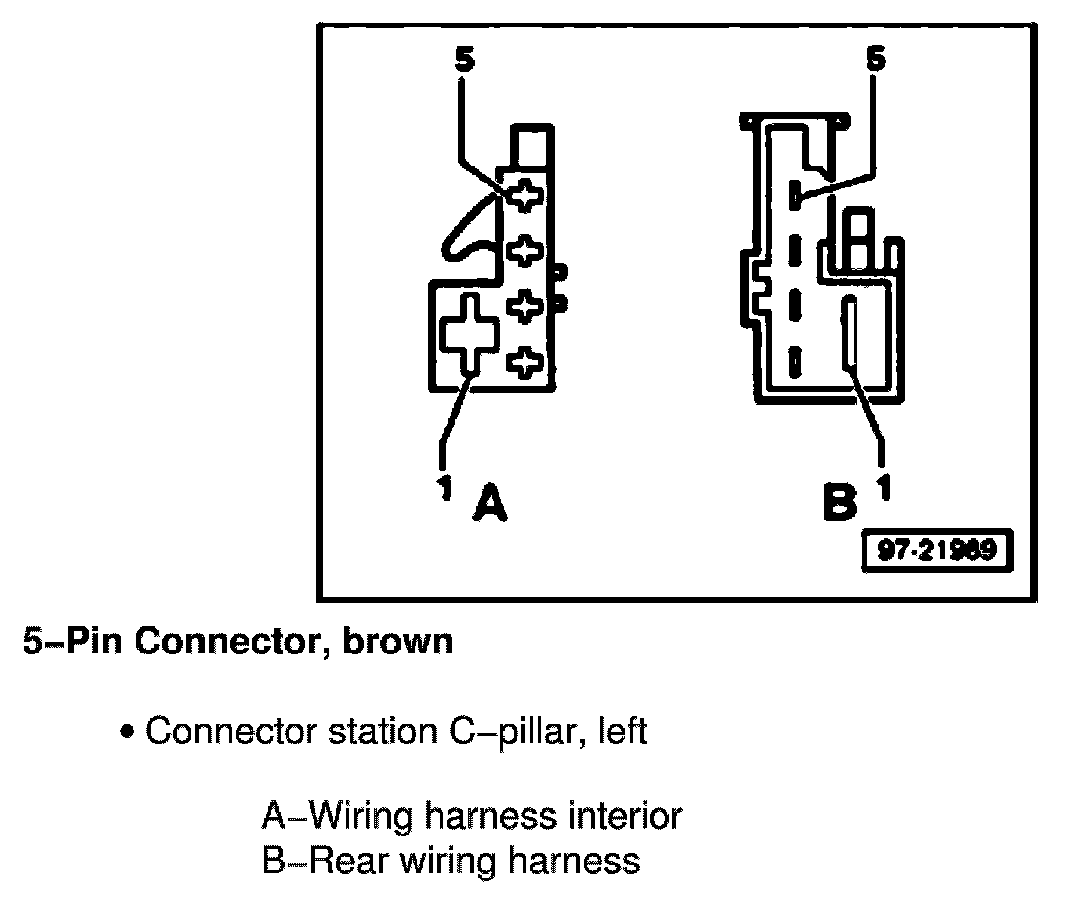 5

5

1 A

B 1

97-21969

5–Pin Connector, brown

• Connector station C–pillar, left

A–Wiring harness interior
B–Rear wiring harness