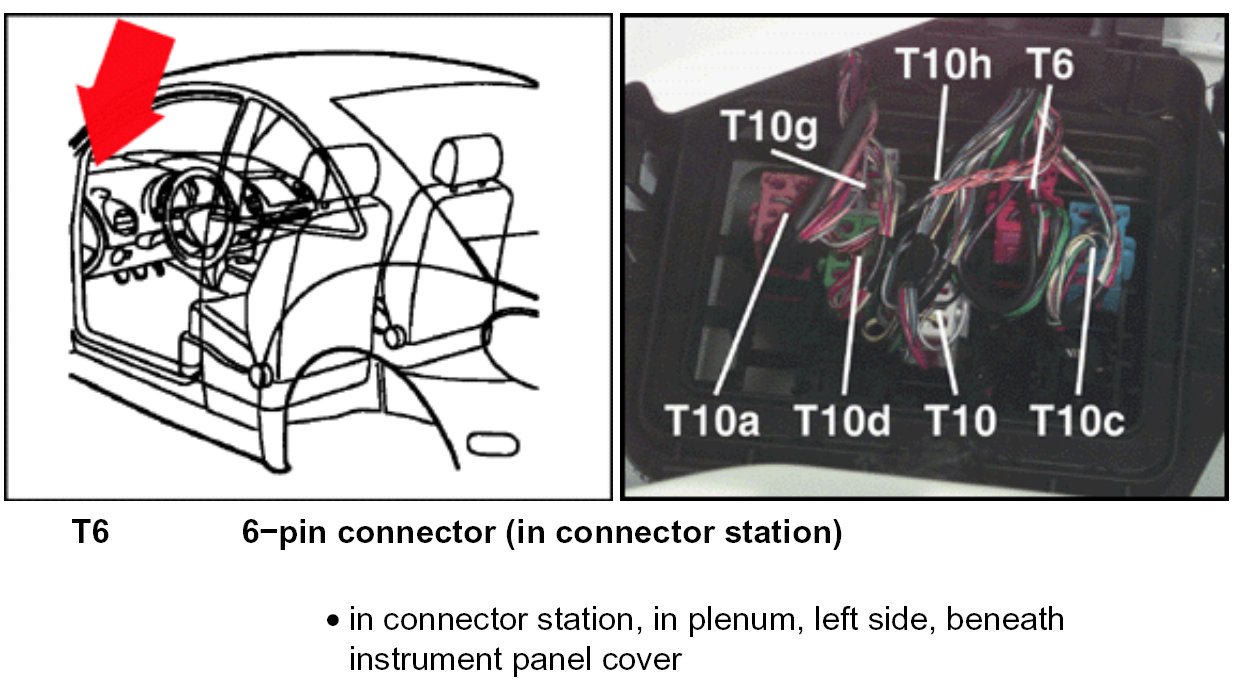 T10h T6
T10g
T10a T10d T10 T10c

T6 6−pin connector (in connector station)

• in connector station, in plenum, left side, beneath instrument panel cover