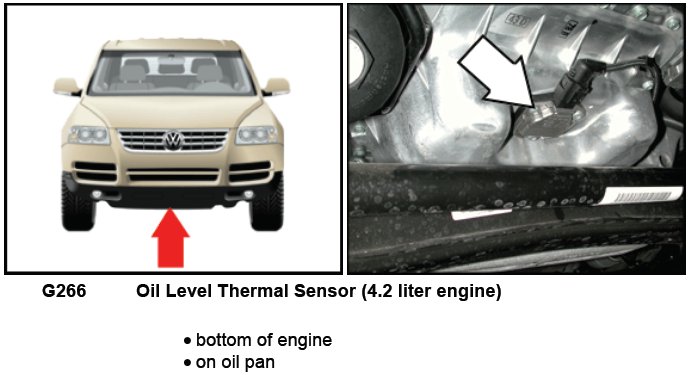 G266 Oil Level Thermal Sensor (4.2 liter engine)

• bottom of engine
• on oil pan