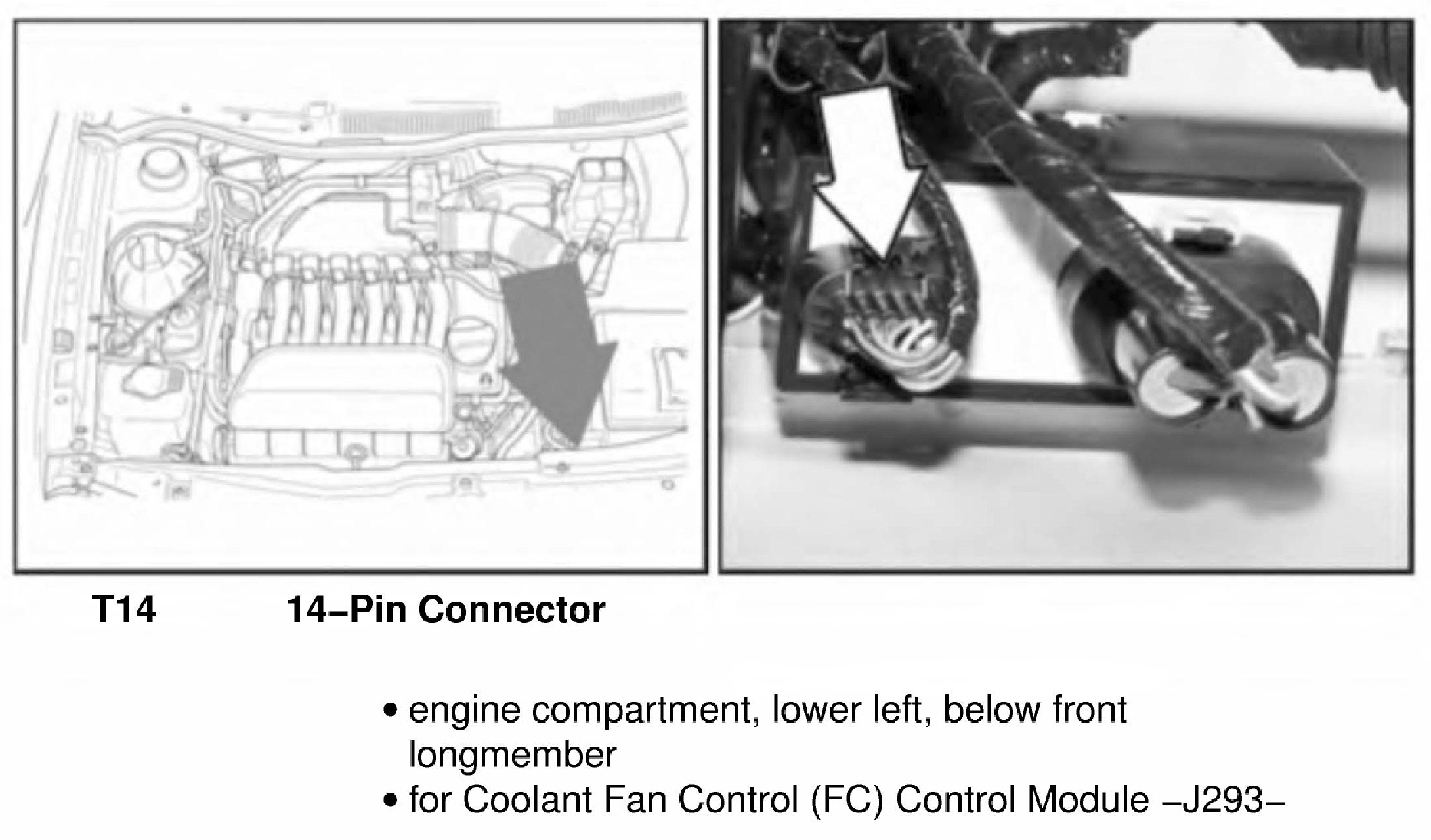 T14 14–Pin Connector

• engine compartment, lower left, below front longmember
• for Coolant Fan Control (FC) Control Module –J293–