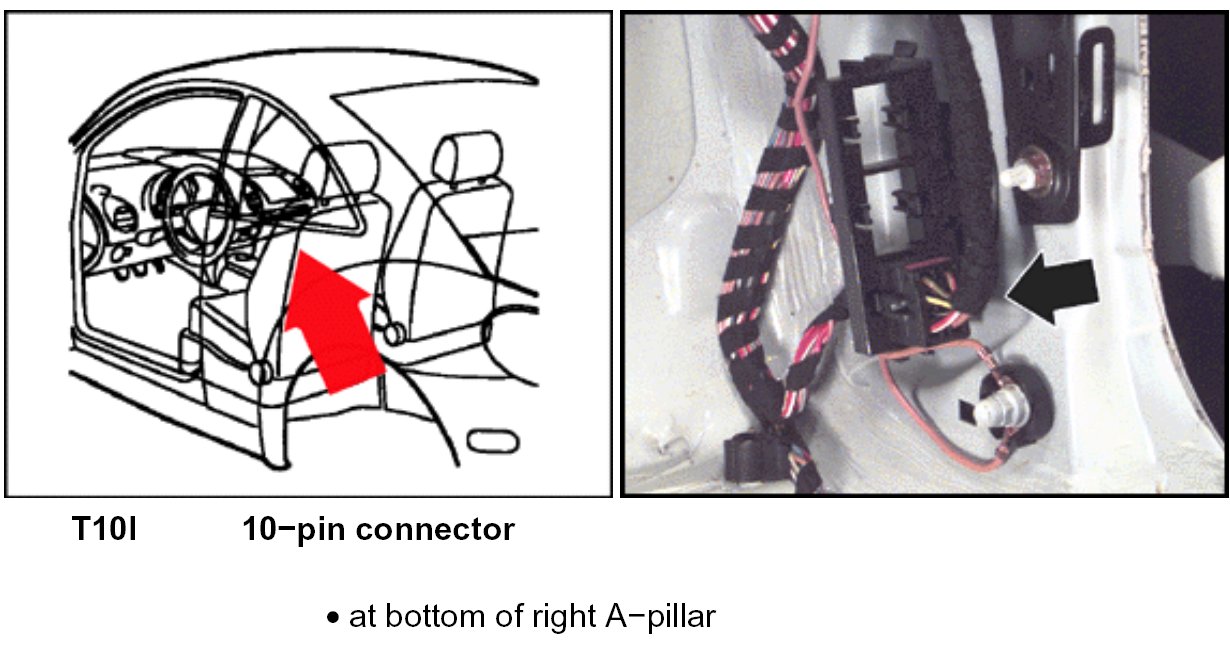 T10l 10−pin connector

• at bottom of right A−pillar