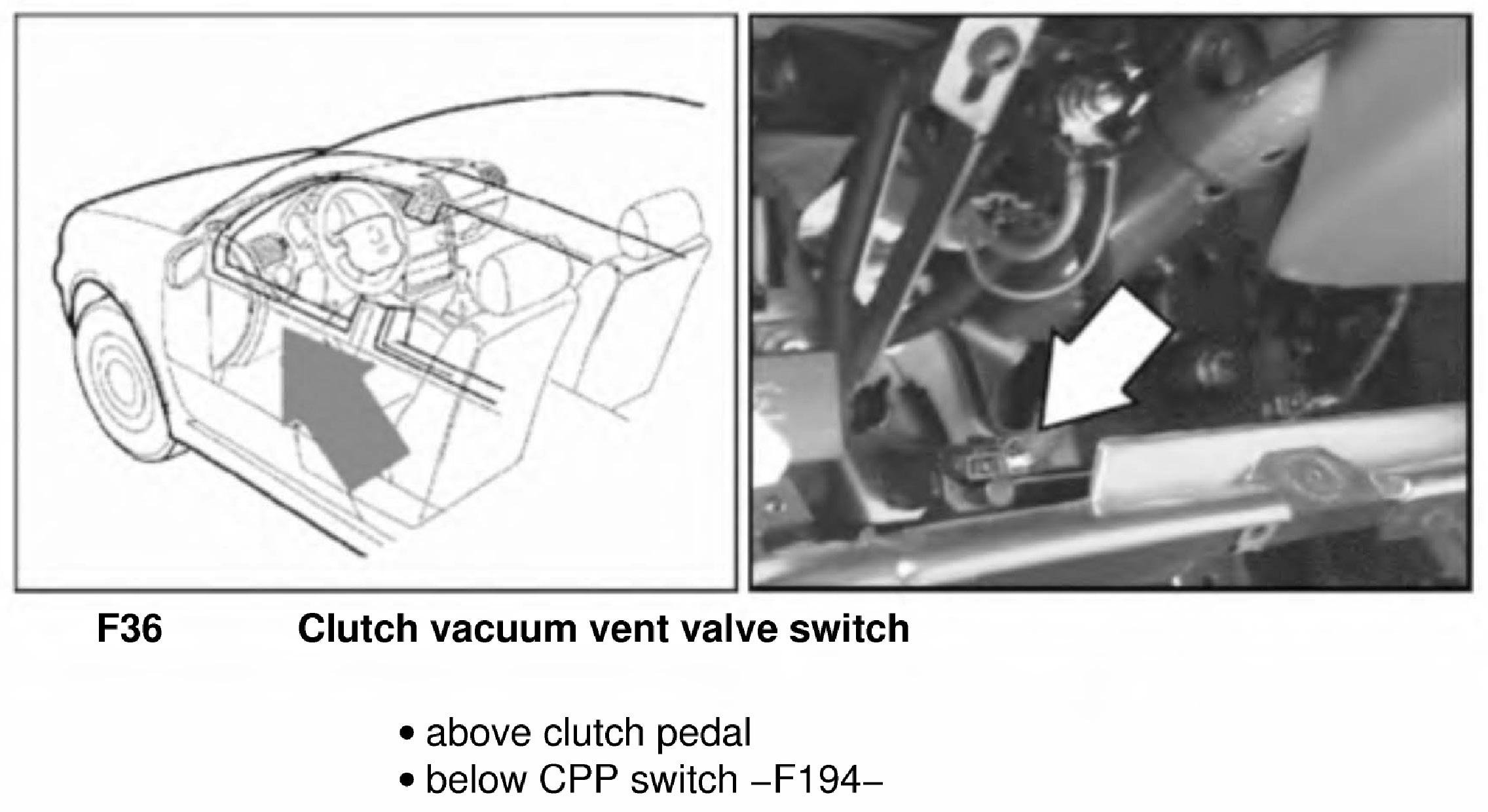 F36 Clutch vacuum vent valve switch

• above clutch pedal
• below CPP switch –F194–