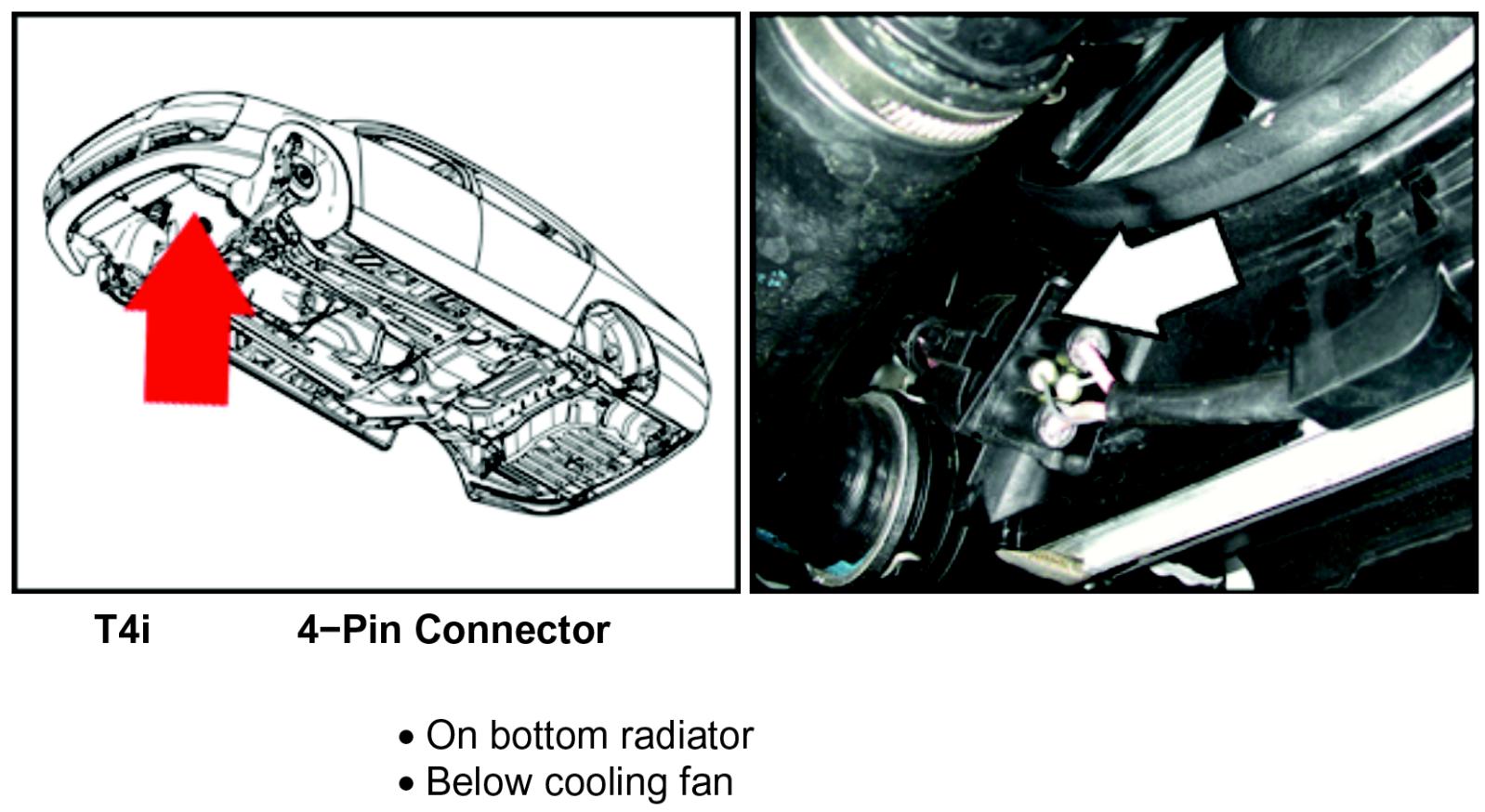 T4i 4−Pin Connector

• On bottom radiator
• Below cooling fan