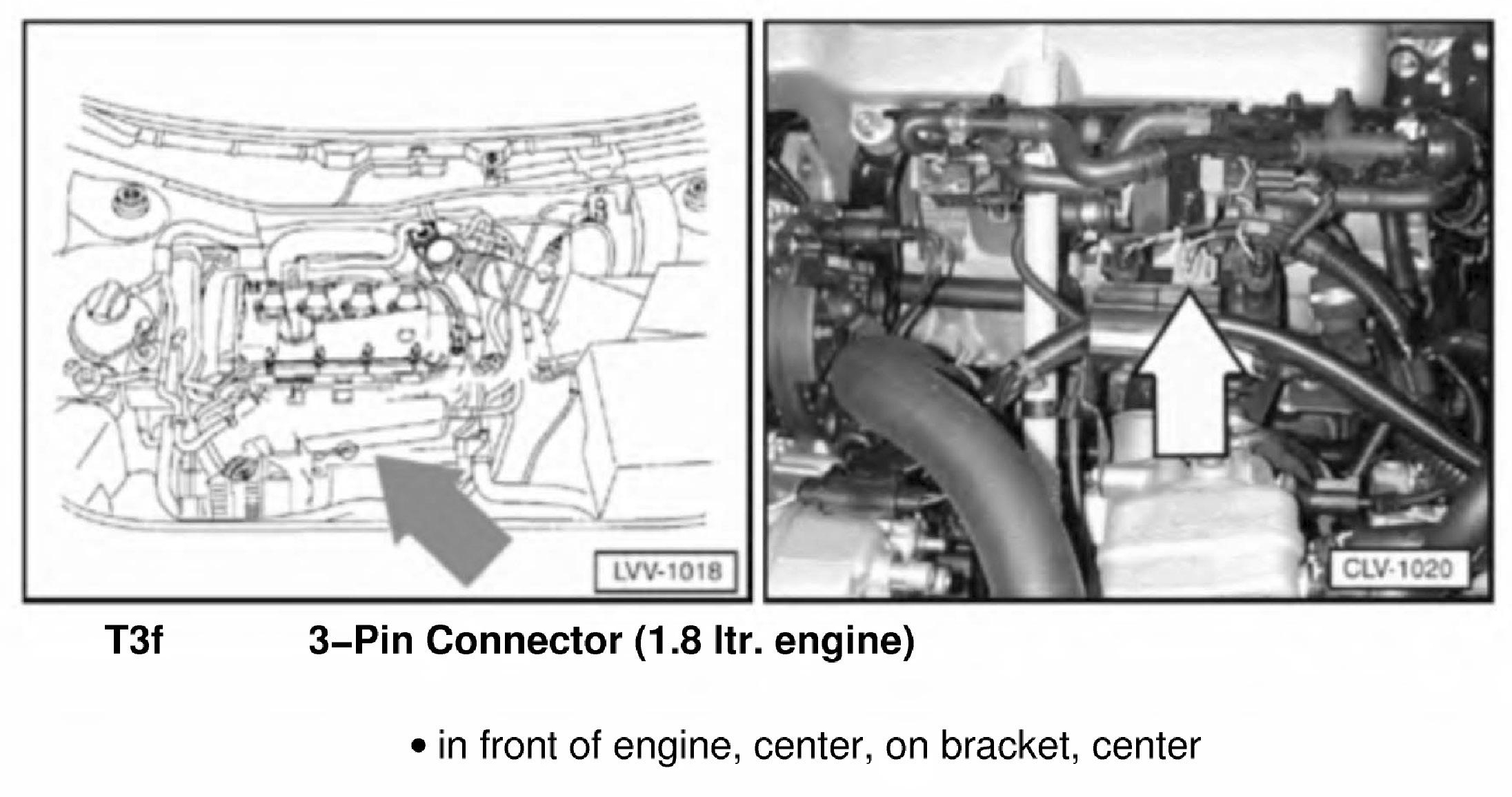 LVV-1018

CLV-1020

T3f 3–Pin Connector (1.8 ltr. engine)

• in front of engine, center, on bracket, center