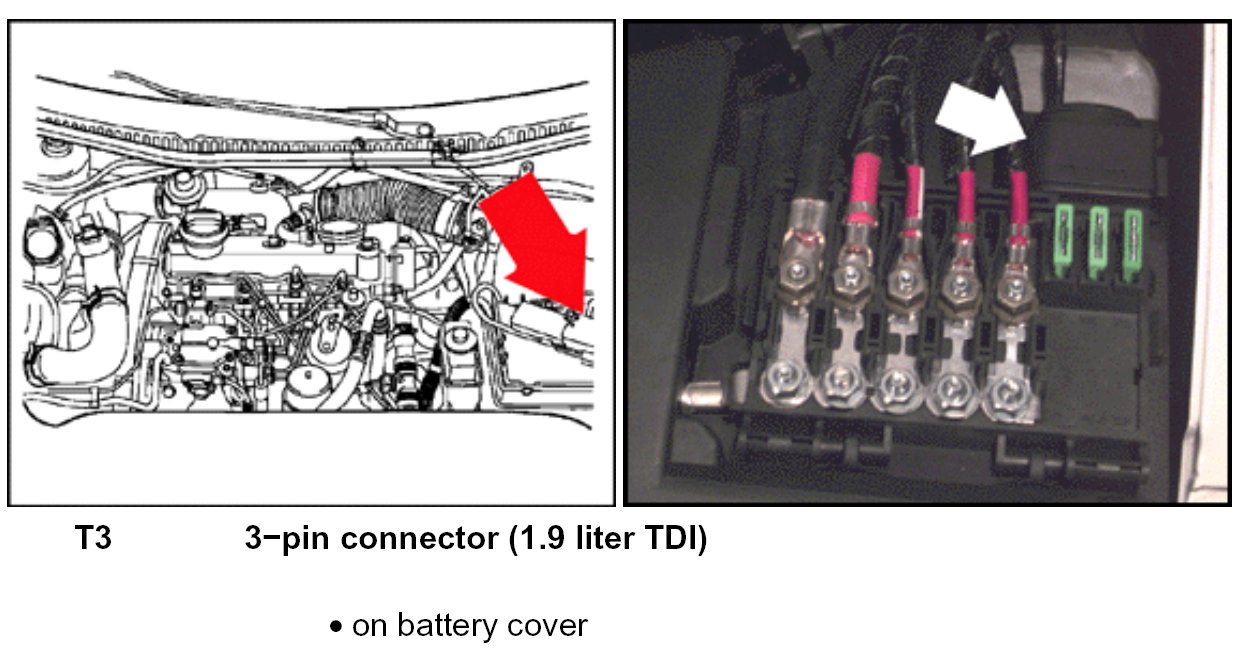 T3 3−pin connector (1.9 liter TDI)

• on battery cover