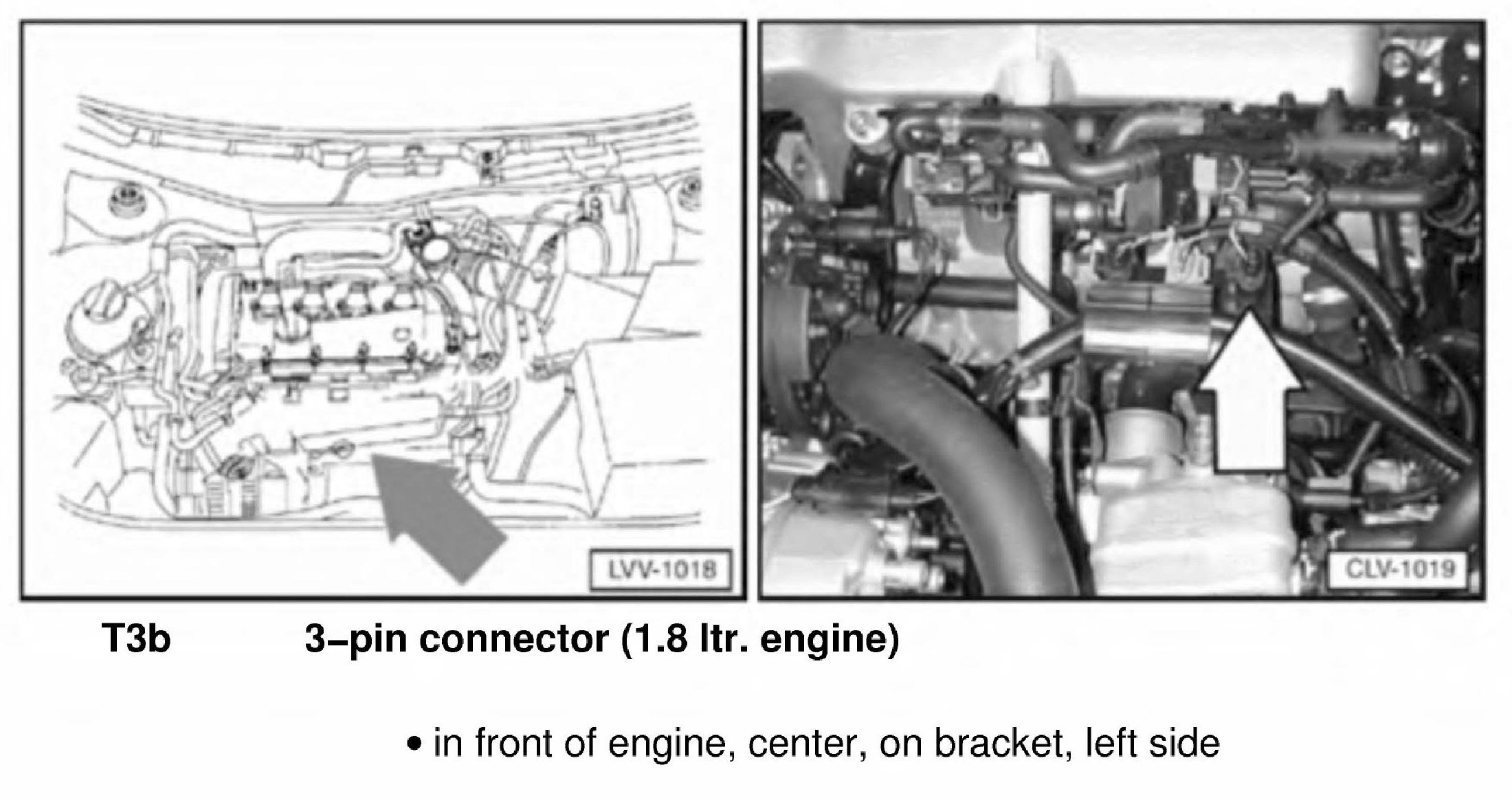 LVV-1018

CLV-1019

T3b 3–pin connector (1.8 ltr. engine)

• in front of engine, center, on bracket, left side