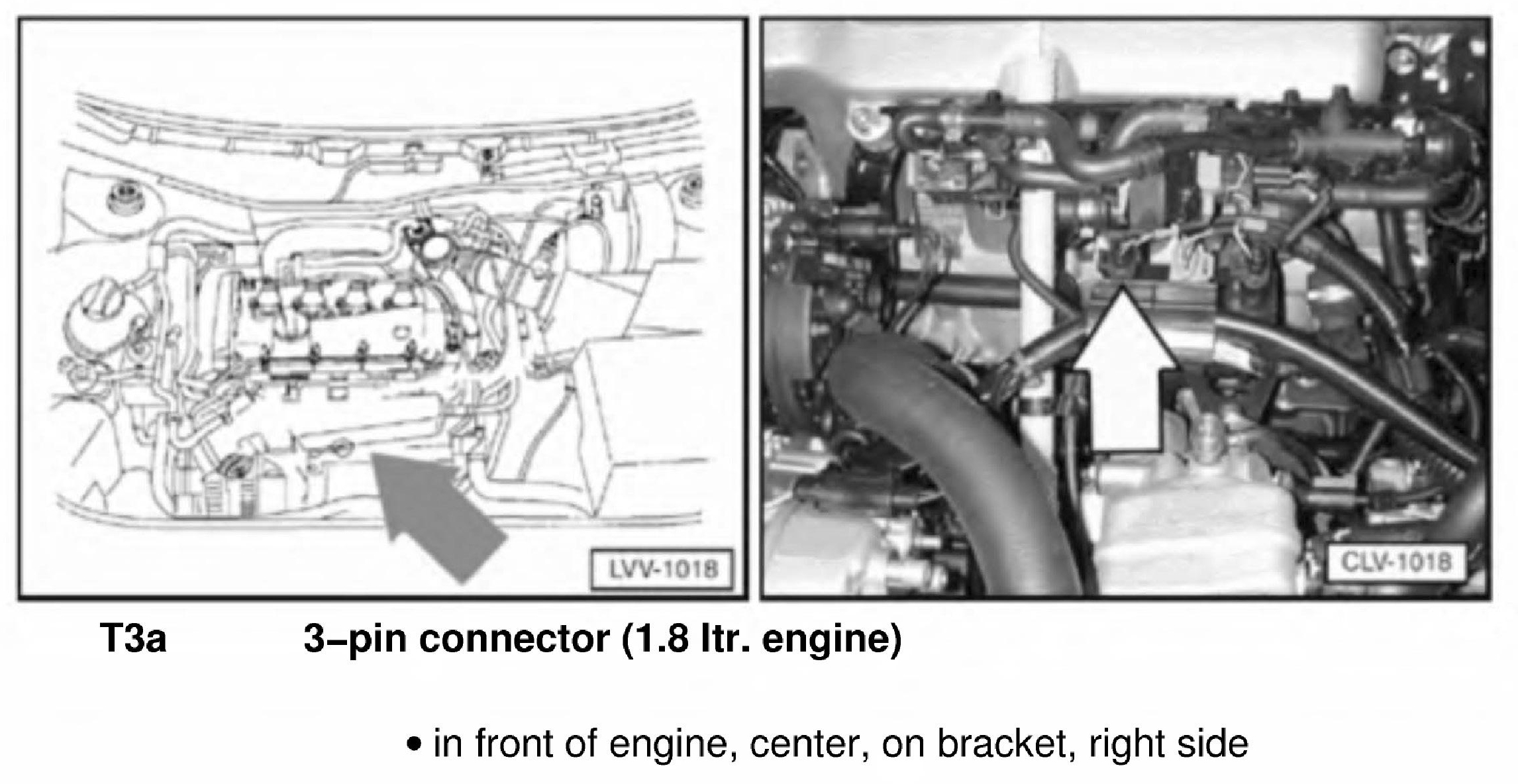 LVV-1018

CLV-1018

T3a 3–pin connector (1.8 ltr. engine)

• in front of engine, center, on bracket, right side