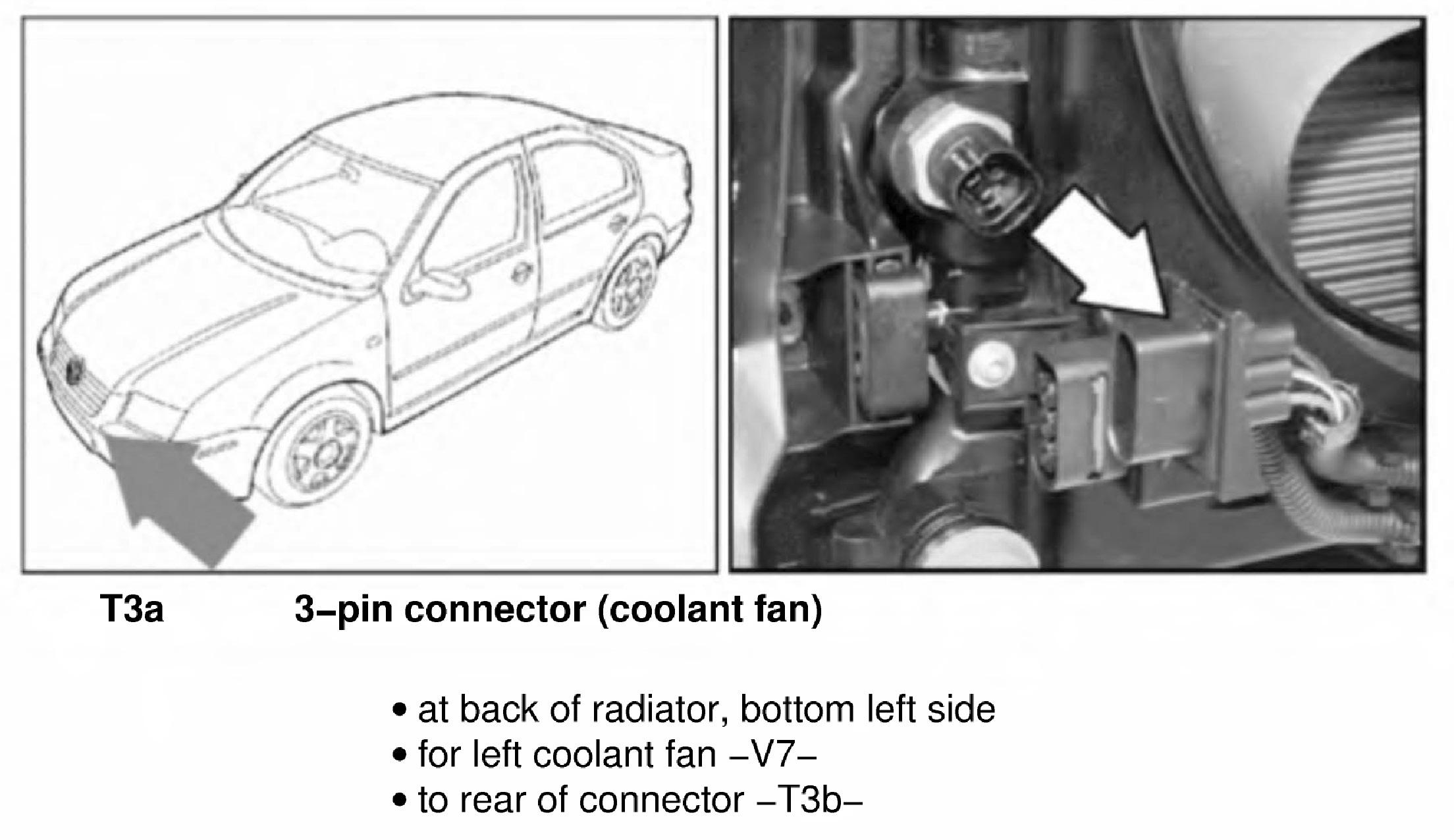 T3a 3–pin connector (coolant fan)

• at back of radiator, bottom left side
• for left coolant fan –V7–
• to rear of connector –T3b–