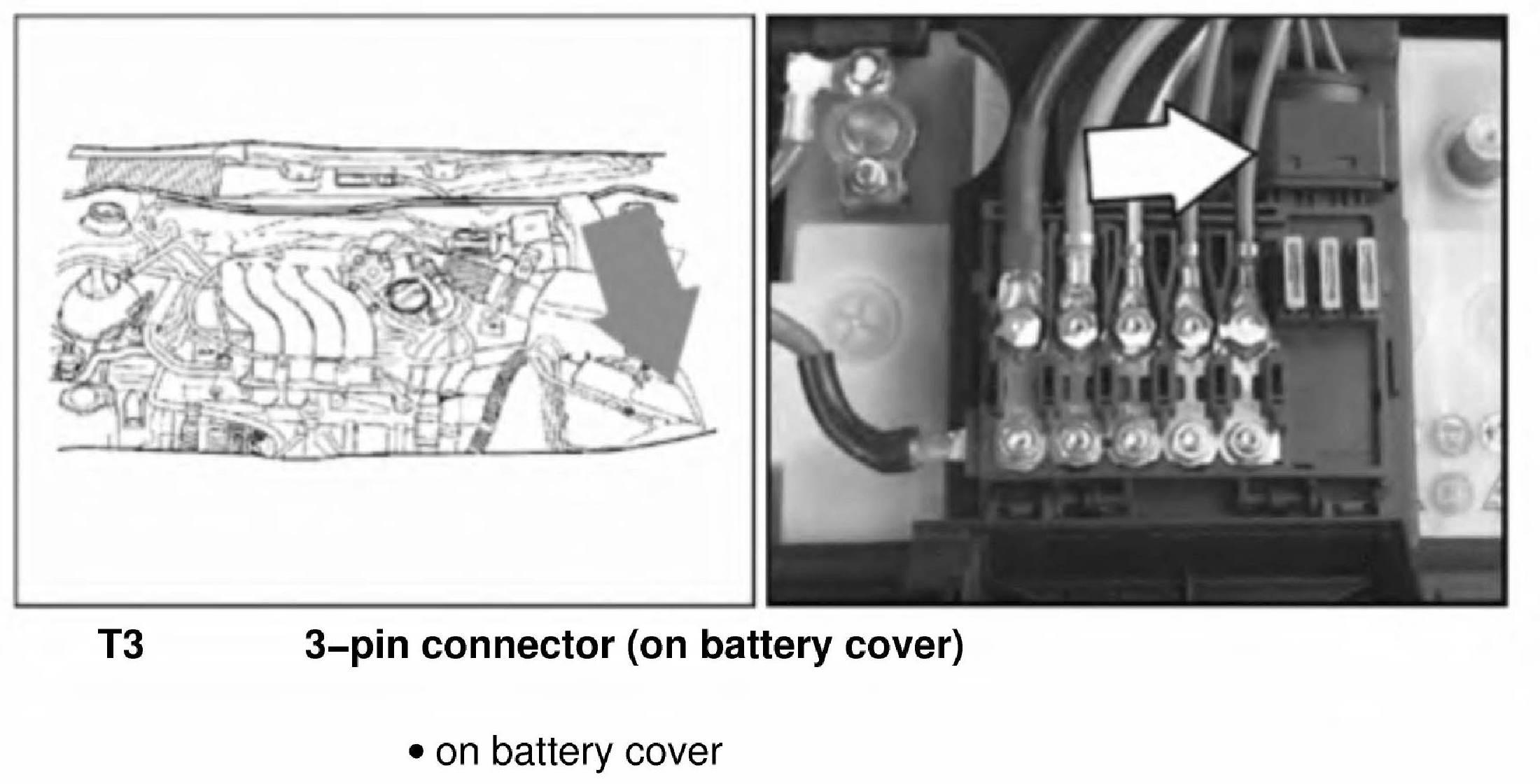 T3 3–pin connector (on battery cover)

• on battery cover