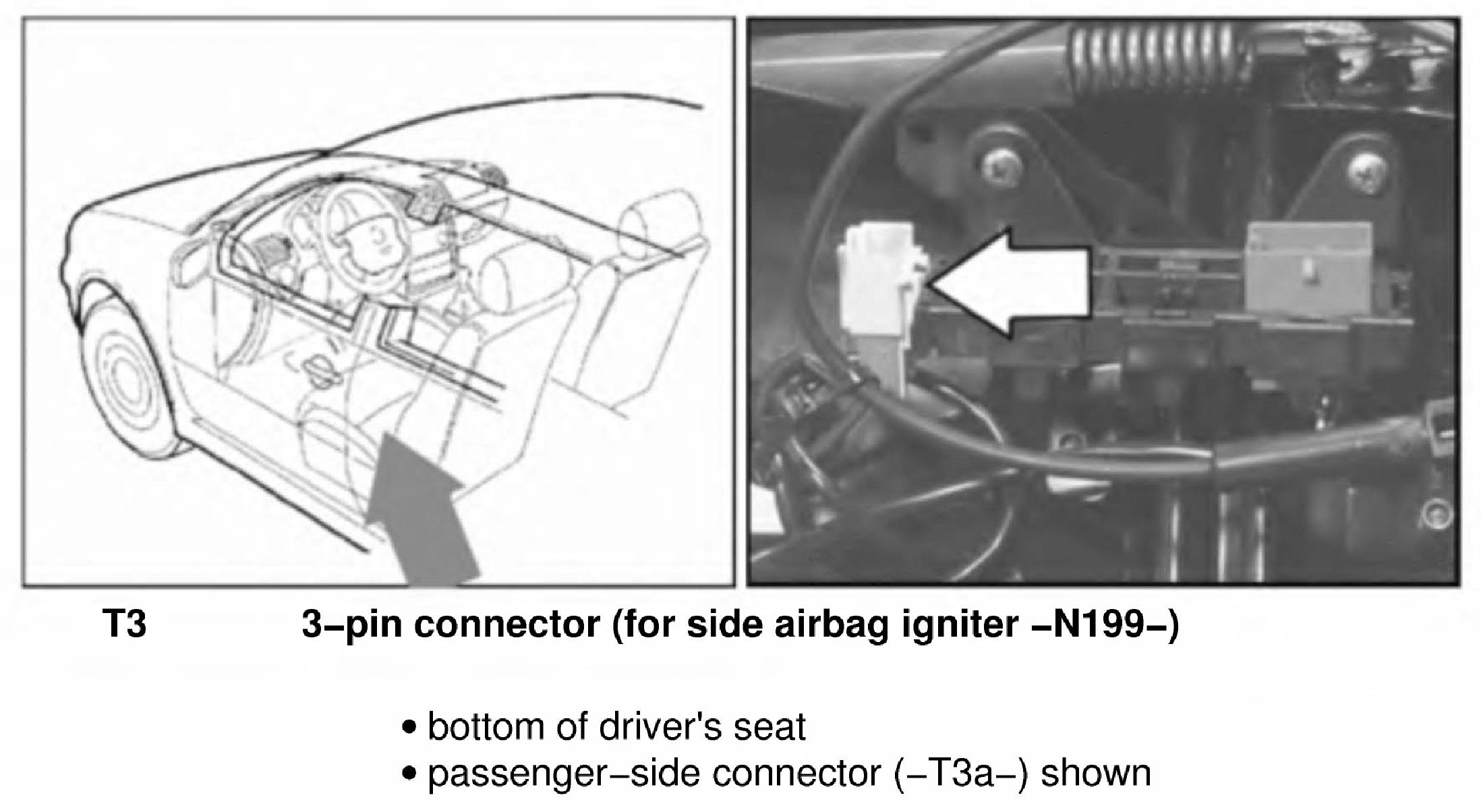 T3 3–pin connector (for side airbag igniter –N199–)

• bottom of driver's seat
• passenger–side connector (–T3a–) shown