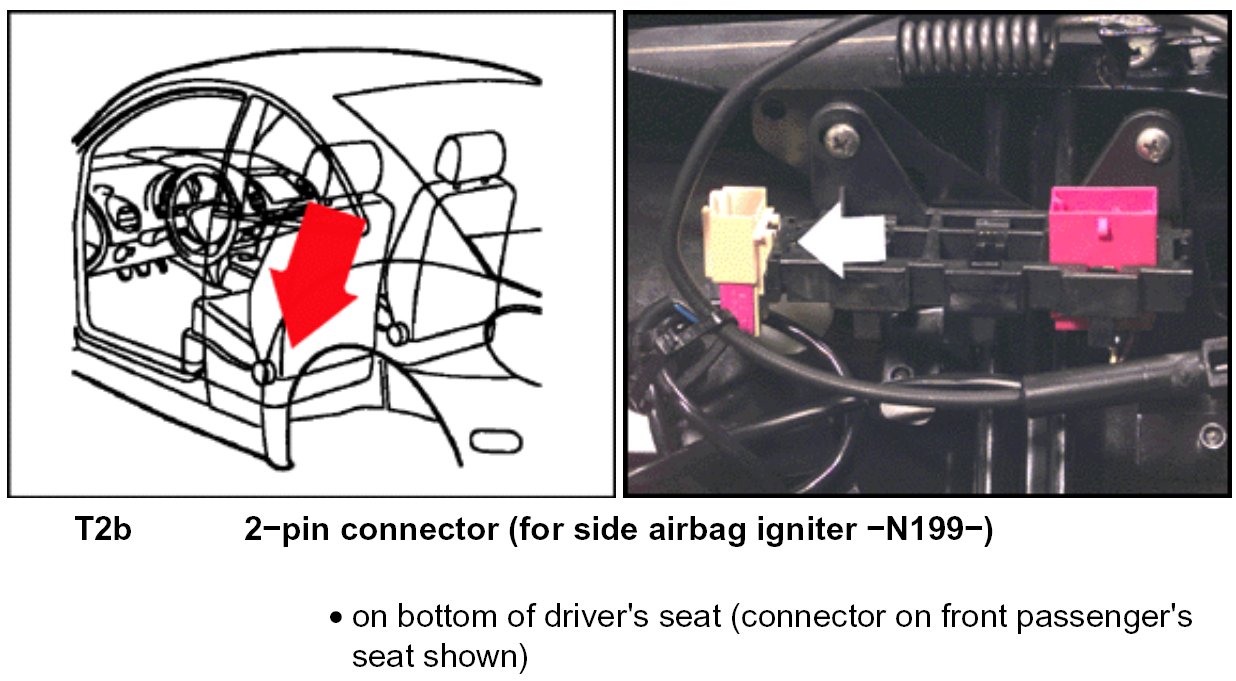 T2b 2−pin connector (for side airbag igniter −N199−)

• on bottom of driver's seat (connector on front passenger's seat shown)