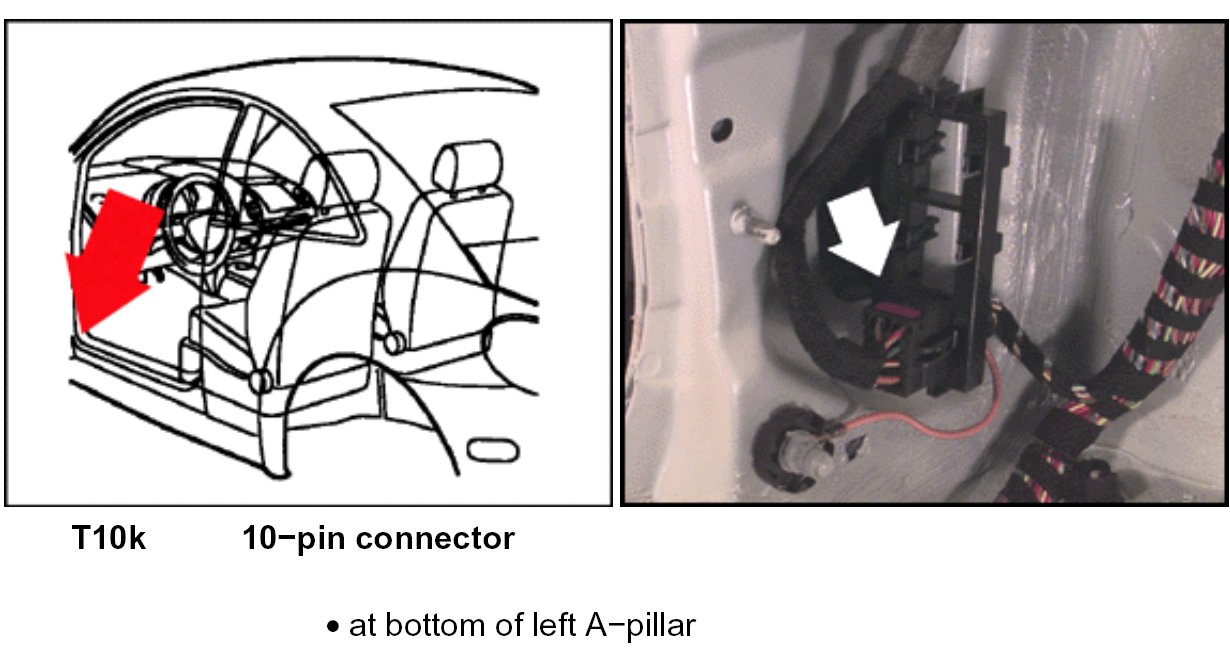 T10k 10−pin connector

• at bottom of left A−pillar