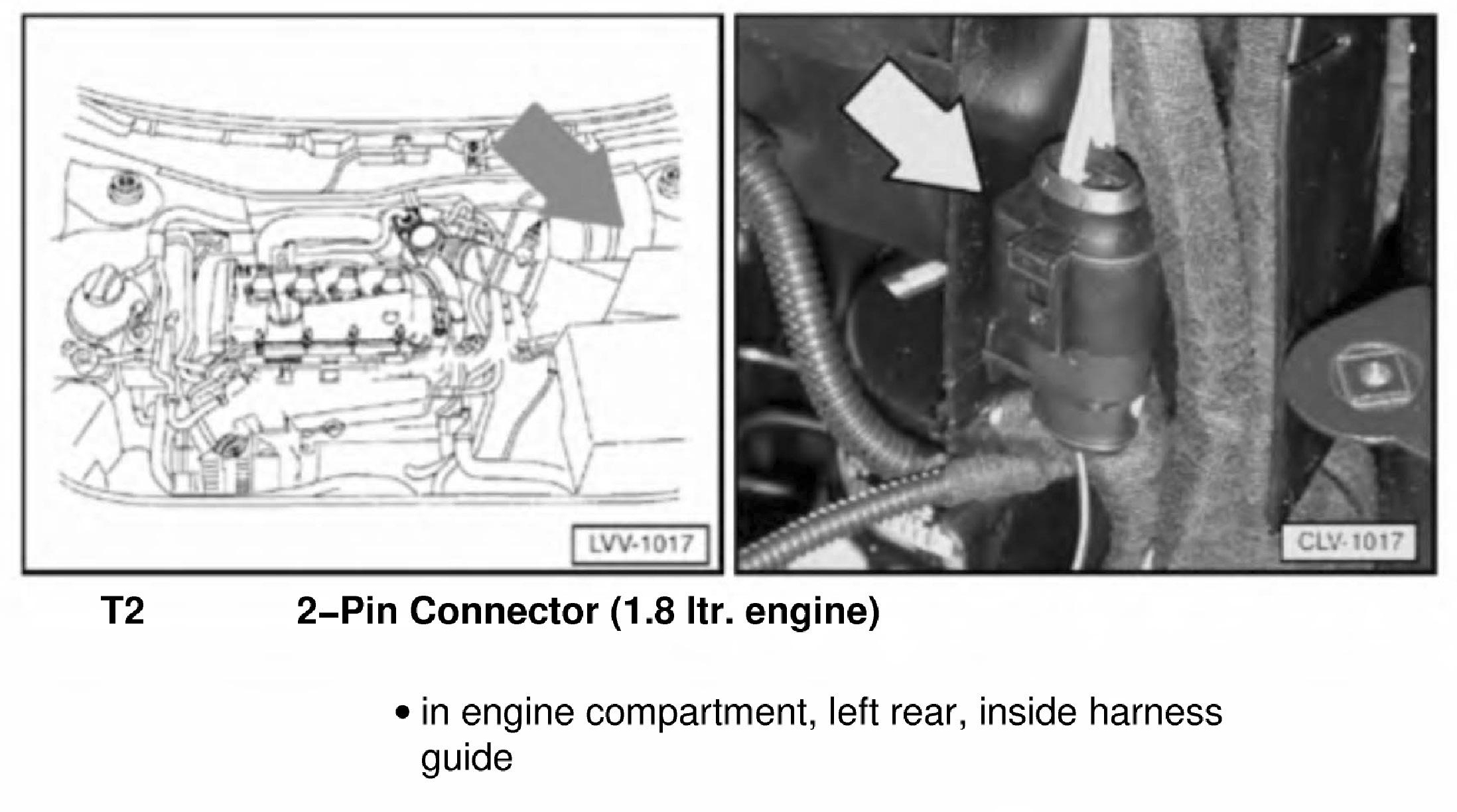 LVV-1017

CLV-1017

T2 2–Pin Connector (1.8 ltr. engine)

• in engine compartment, left rear, inside harness guide