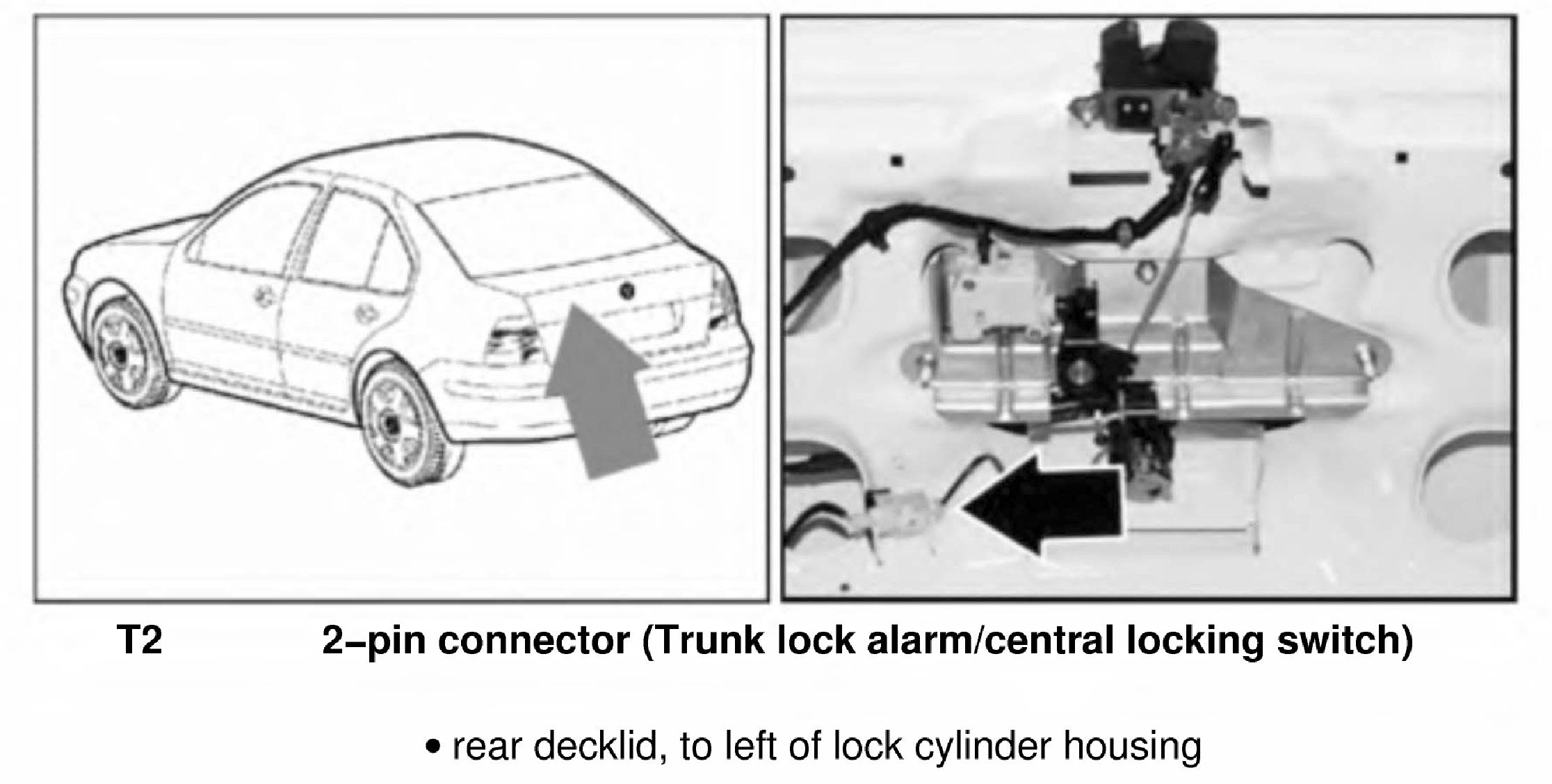 T2 2–pin connector (Trunk lock alarm/central locking switch)

• rear decklid, to left of lock cylinder housing