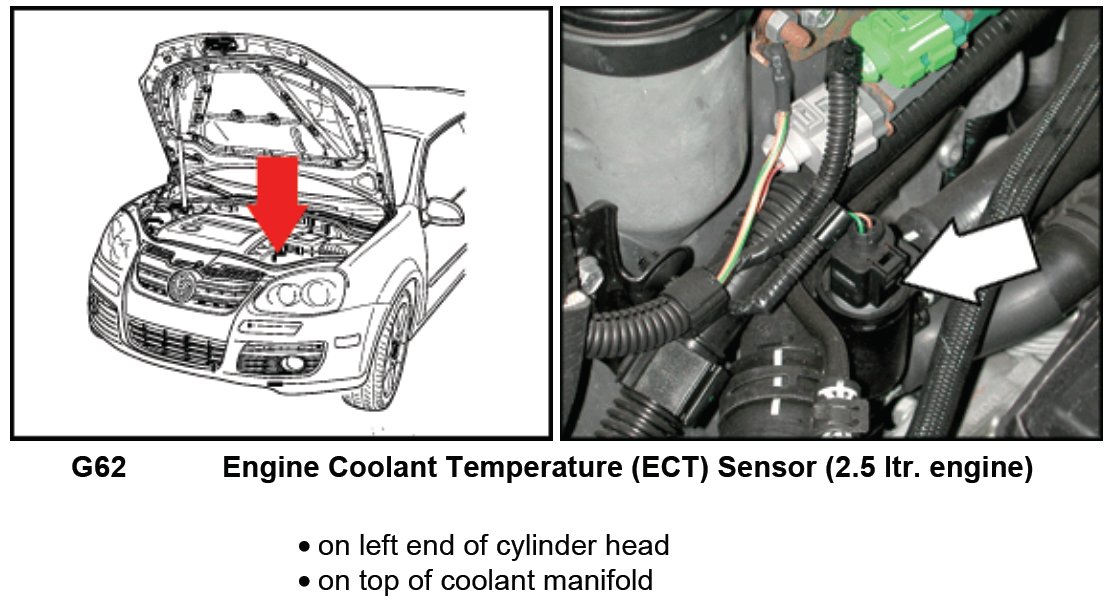 G62 Engine Coolant Temperature (ECT) Sensor (2.5 ltr. engine)

• on left end of cylinder head
• on top of coolant manifold