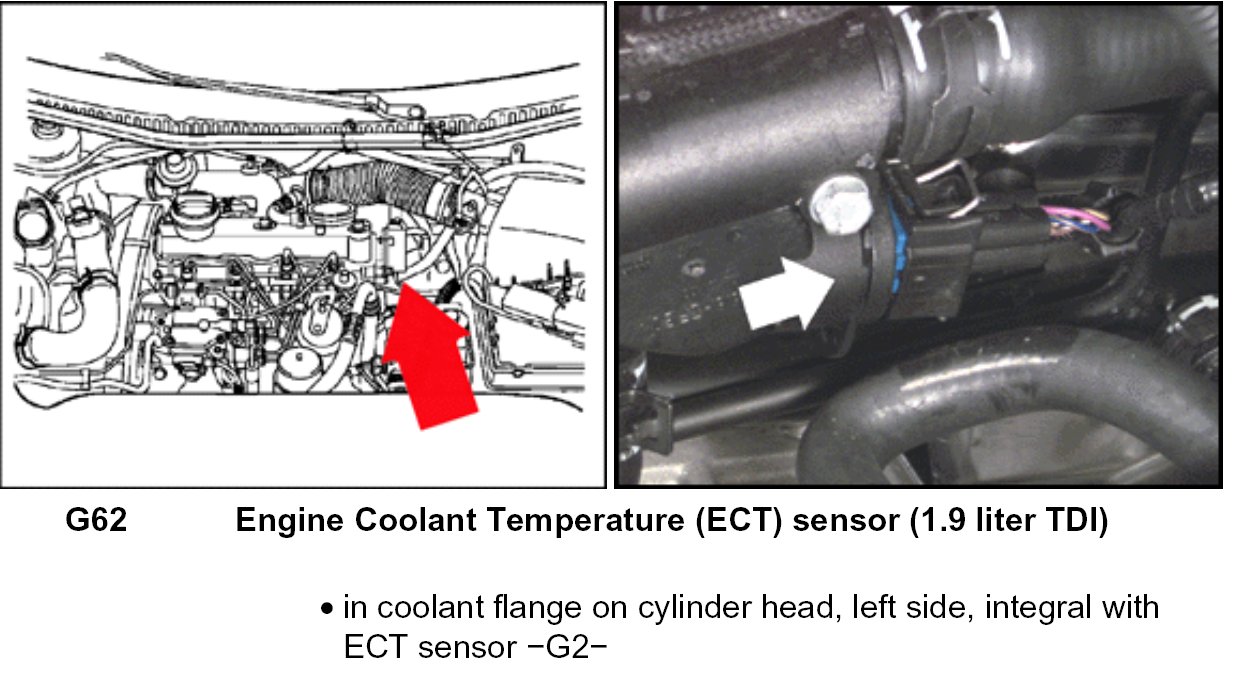 G62 Engine Coolant Temperature (ECT) sensor (1.9 liter TDI)

• in coolant flange on cylinder head, left side, integral with ECT sensor −G2−