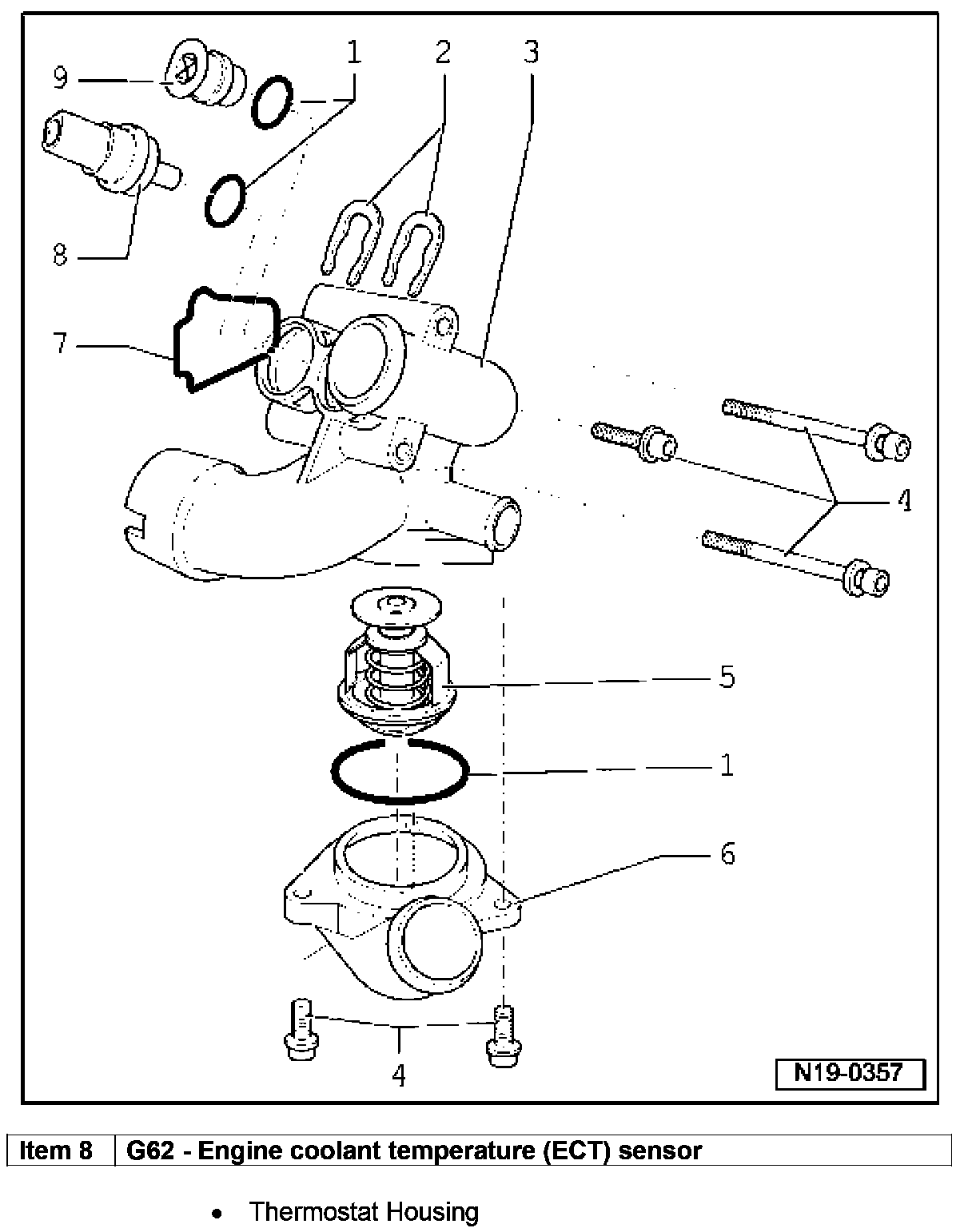 9
1
2
3
8
7
4
5
1
6
4
N19-0357

| Item 8 | G62 - Engine coolant temperature (ECT) sensor |
|---|---|

• Thermostat Housing