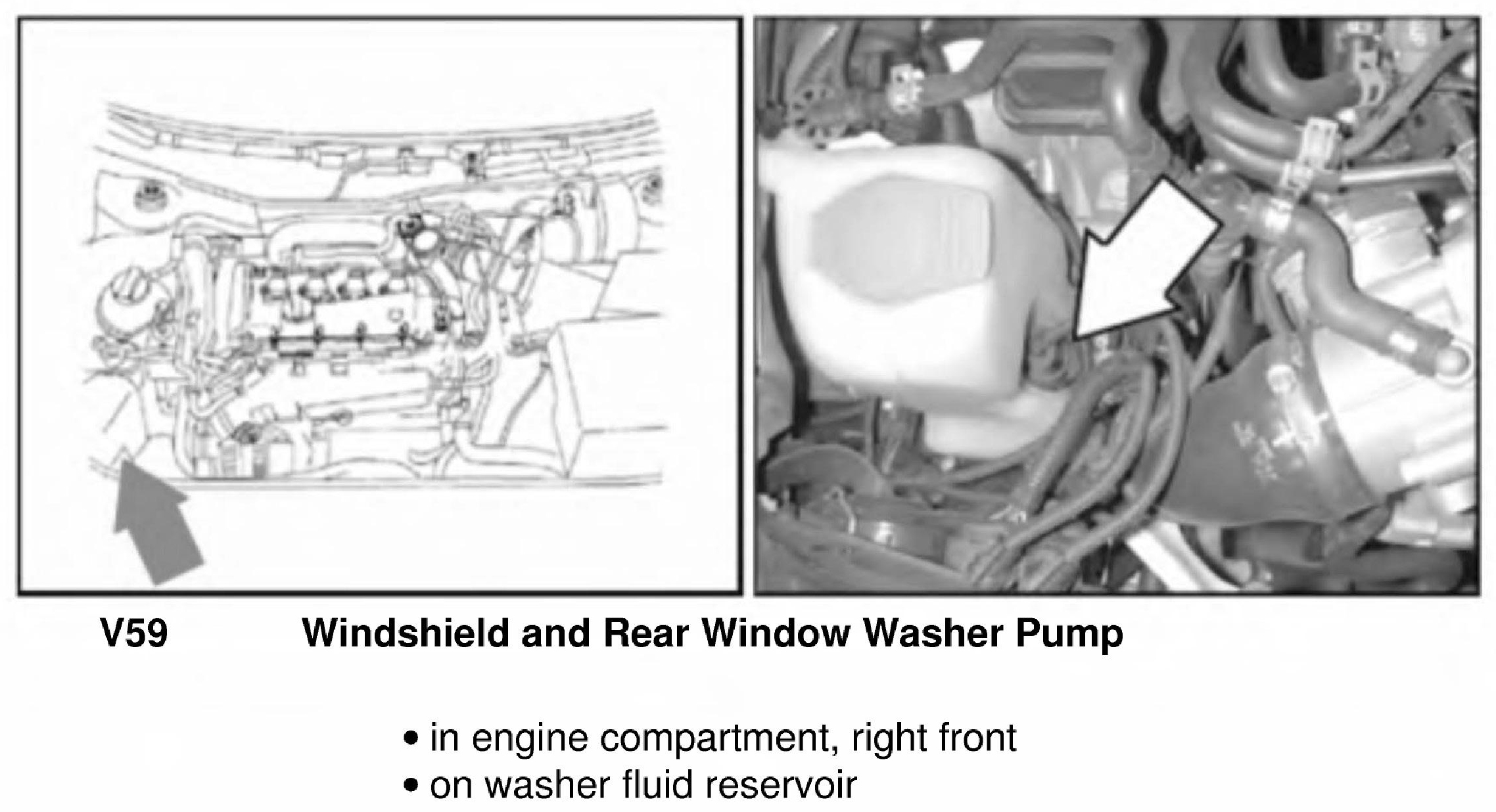 V59 Windshield and Rear Window Washer Pump

• in engine compartment, right front
• on washer fluid reservoir