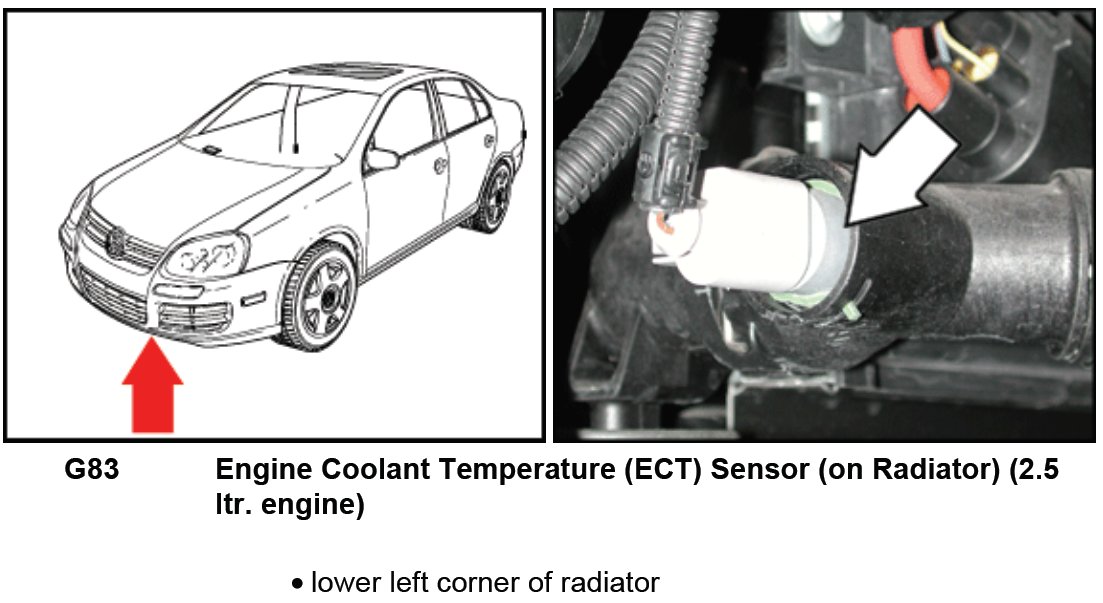 G83 Engine Coolant Temperature (ECT) Sensor (on Radiator) (2.5 ltr. engine)

• lower left corner of radiator