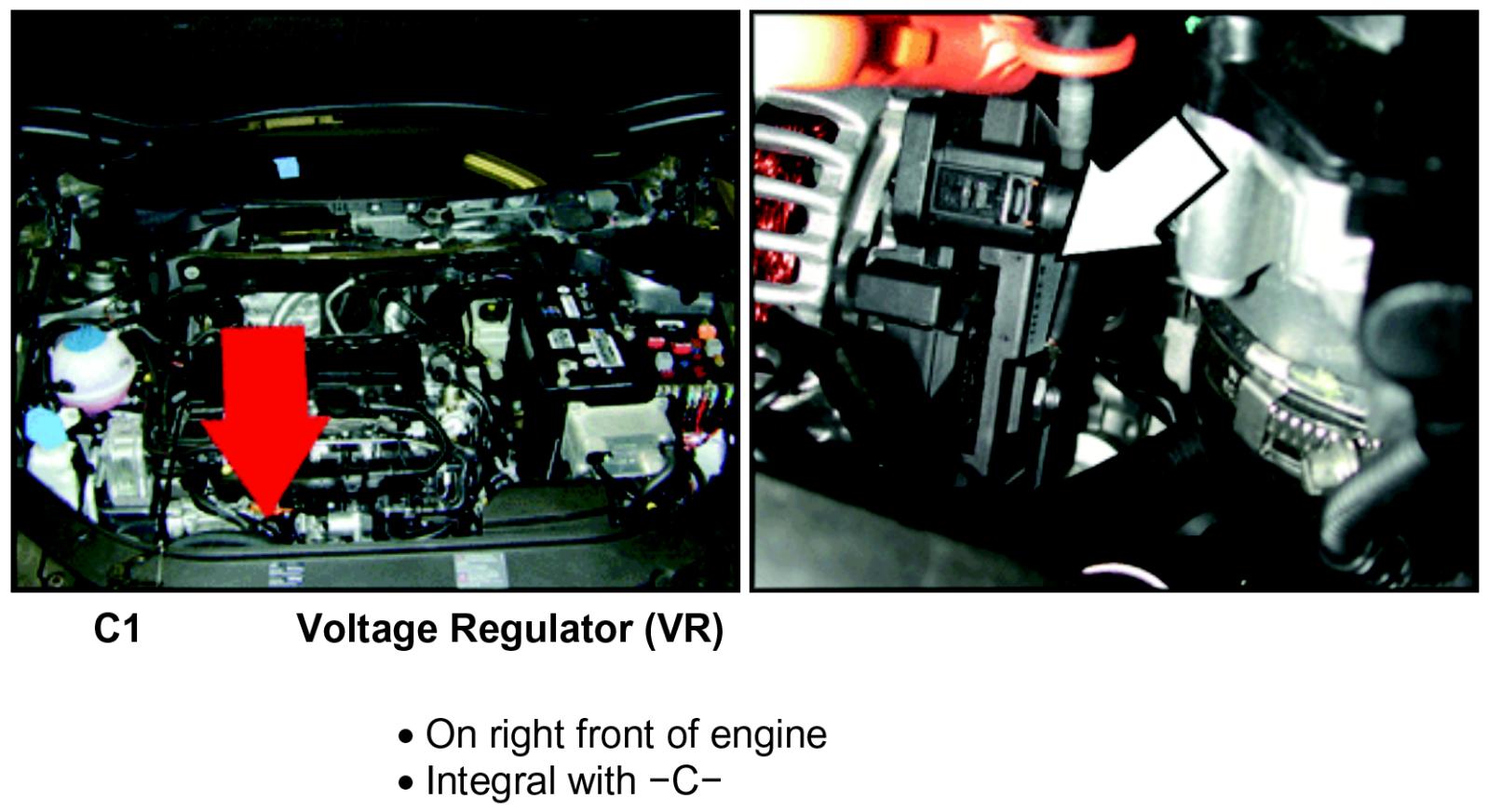 C1 Voltage Regulator (VR)

• On right front of engine
• Integral with −C−