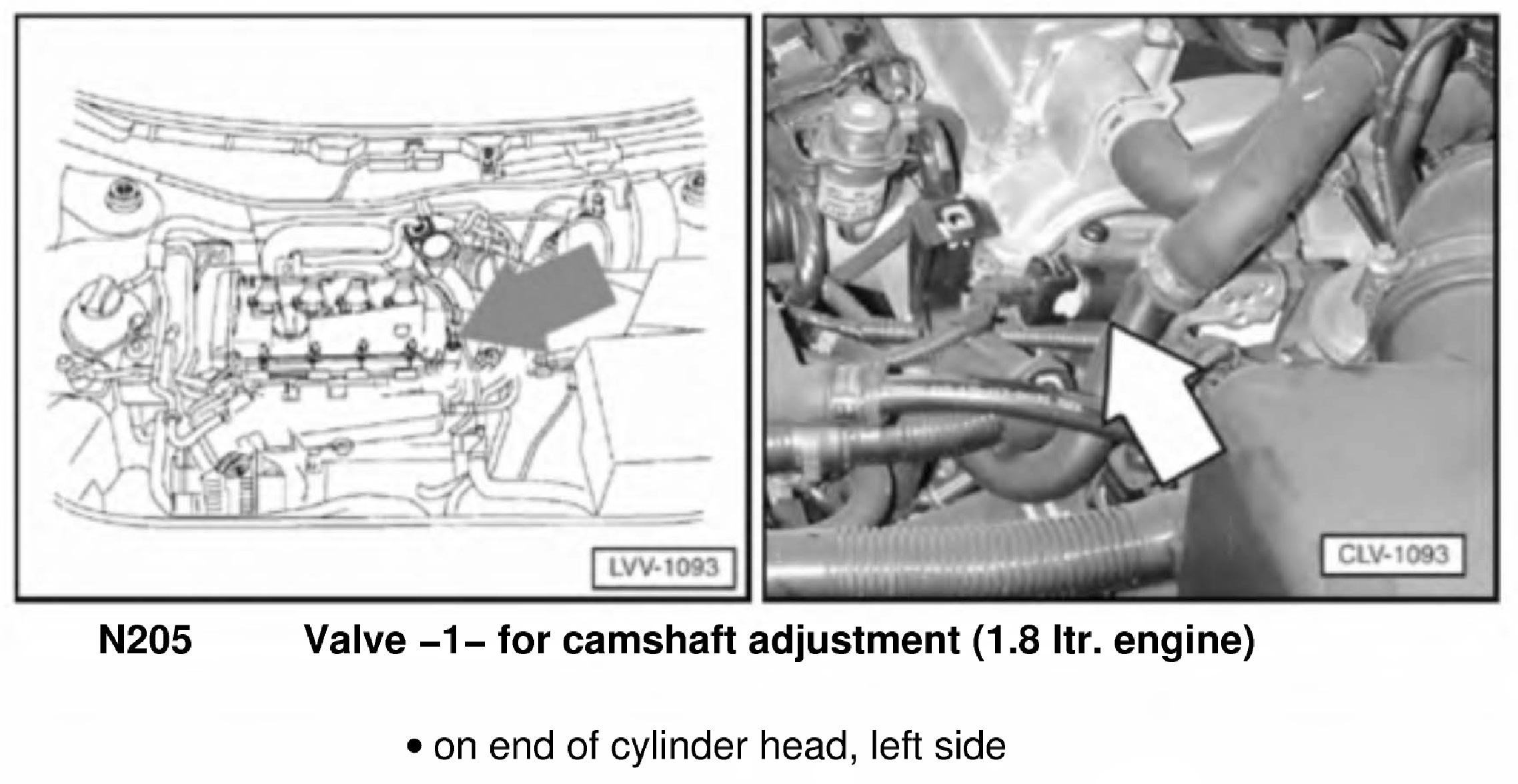 LVV-1093

CLV-1093

N205 Valve –1– for camshaft adjustment (1.8 ltr. engine)

• on end of cylinder head, left side