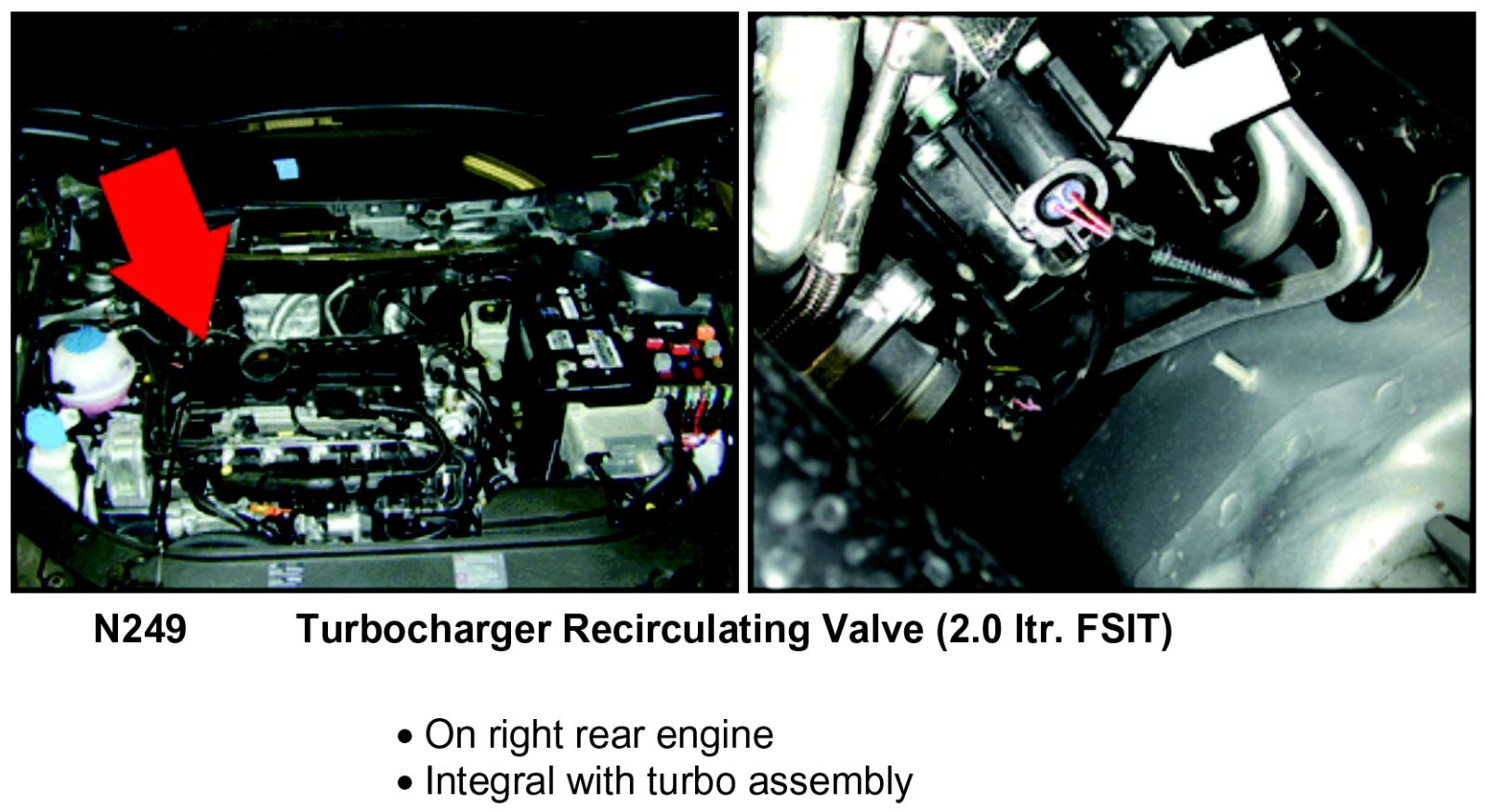 N249 Turbocharger Recirculating Valve (2.0 ltr. FSIT)

• On right rear engine
• Integral with turbo assembly