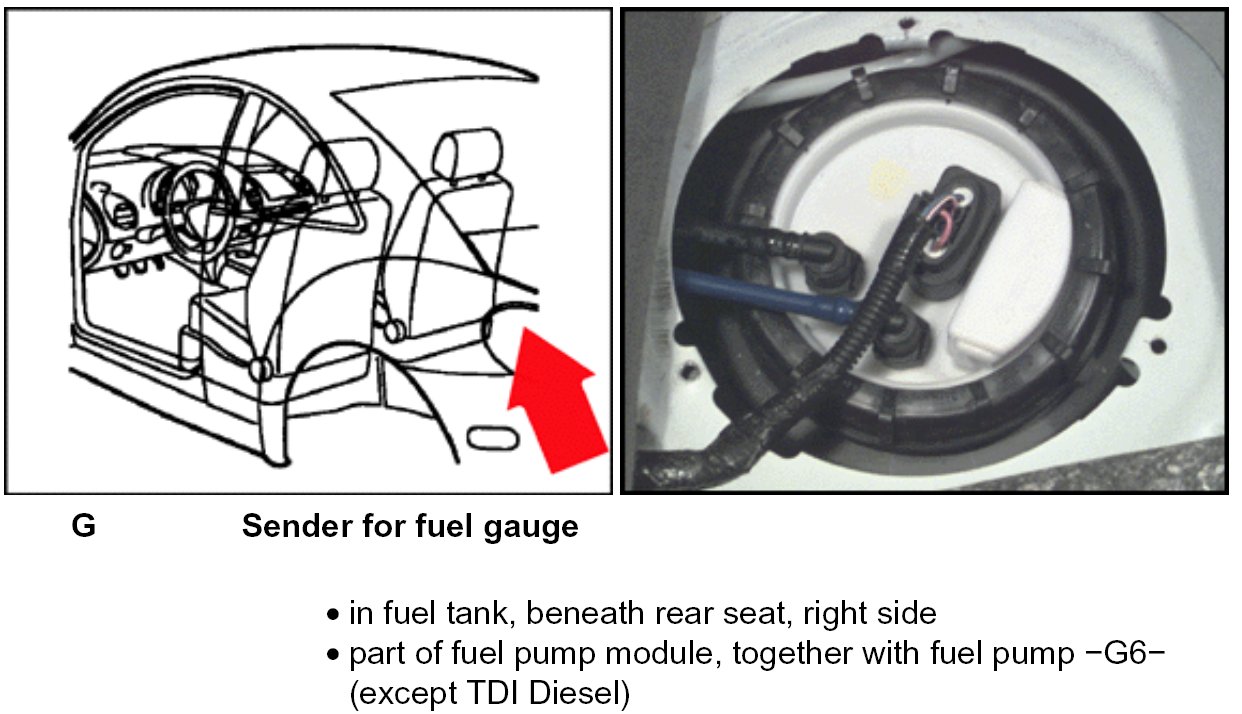 G Sender for fuel gauge

• in fuel tank, beneath rear seat, right side
• part of fuel pump module, together with fuel pump −G6− (except TDI Diesel)