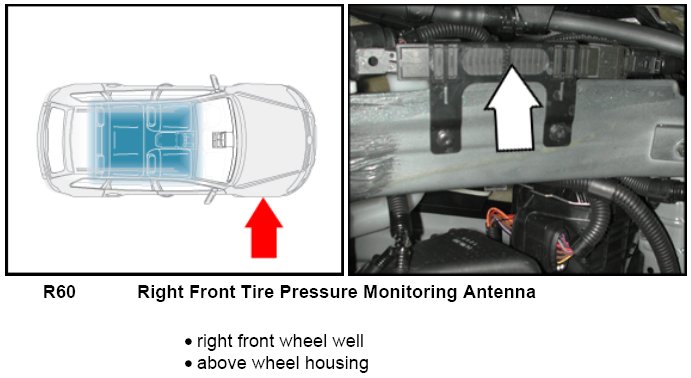 R60 Right Front Tire Pressure Monitoring Antenna

• right front wheel well
• above wheel housing