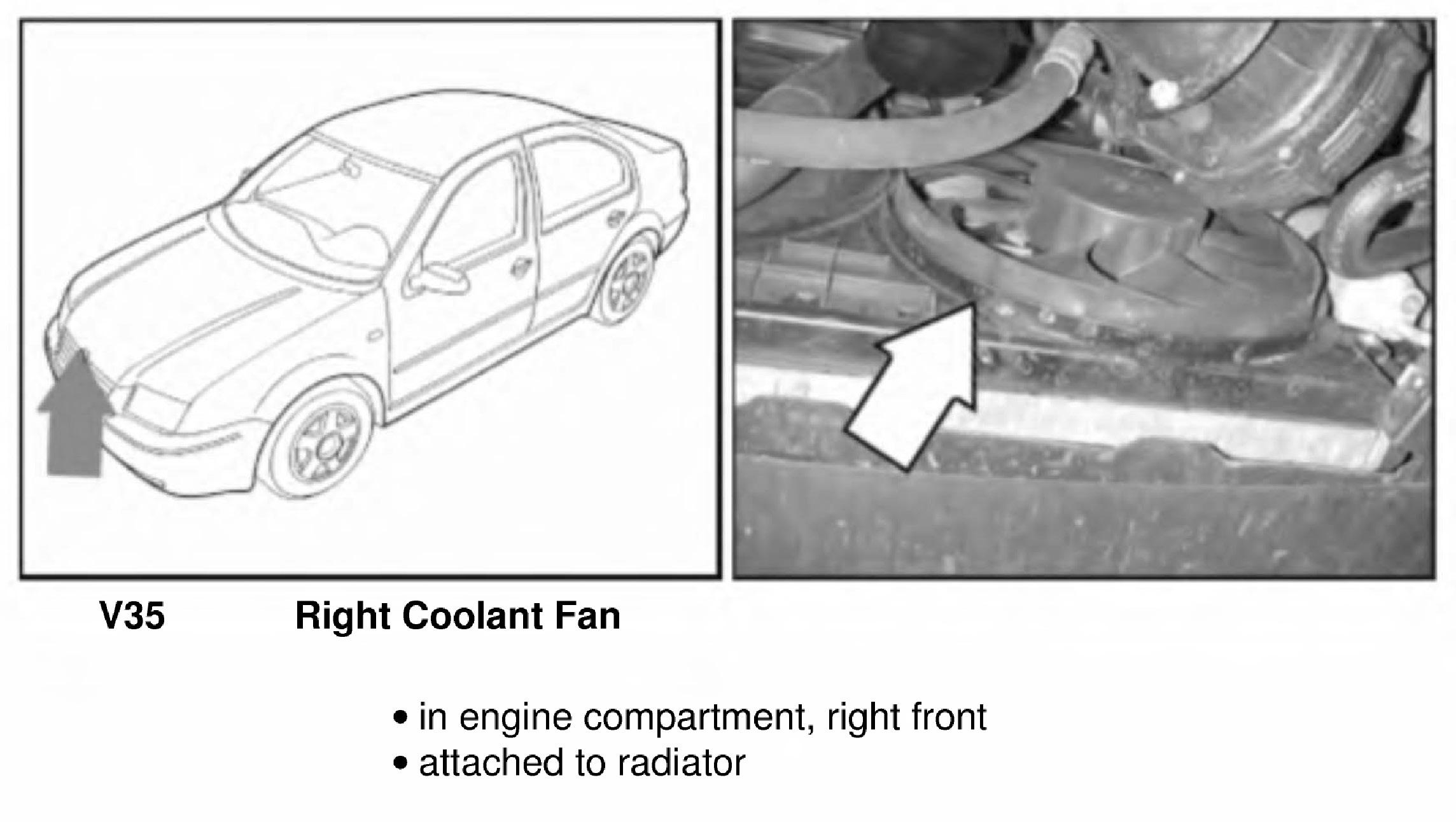 V35 Right Coolant Fan

• in engine compartment, right front
• attached to radiator