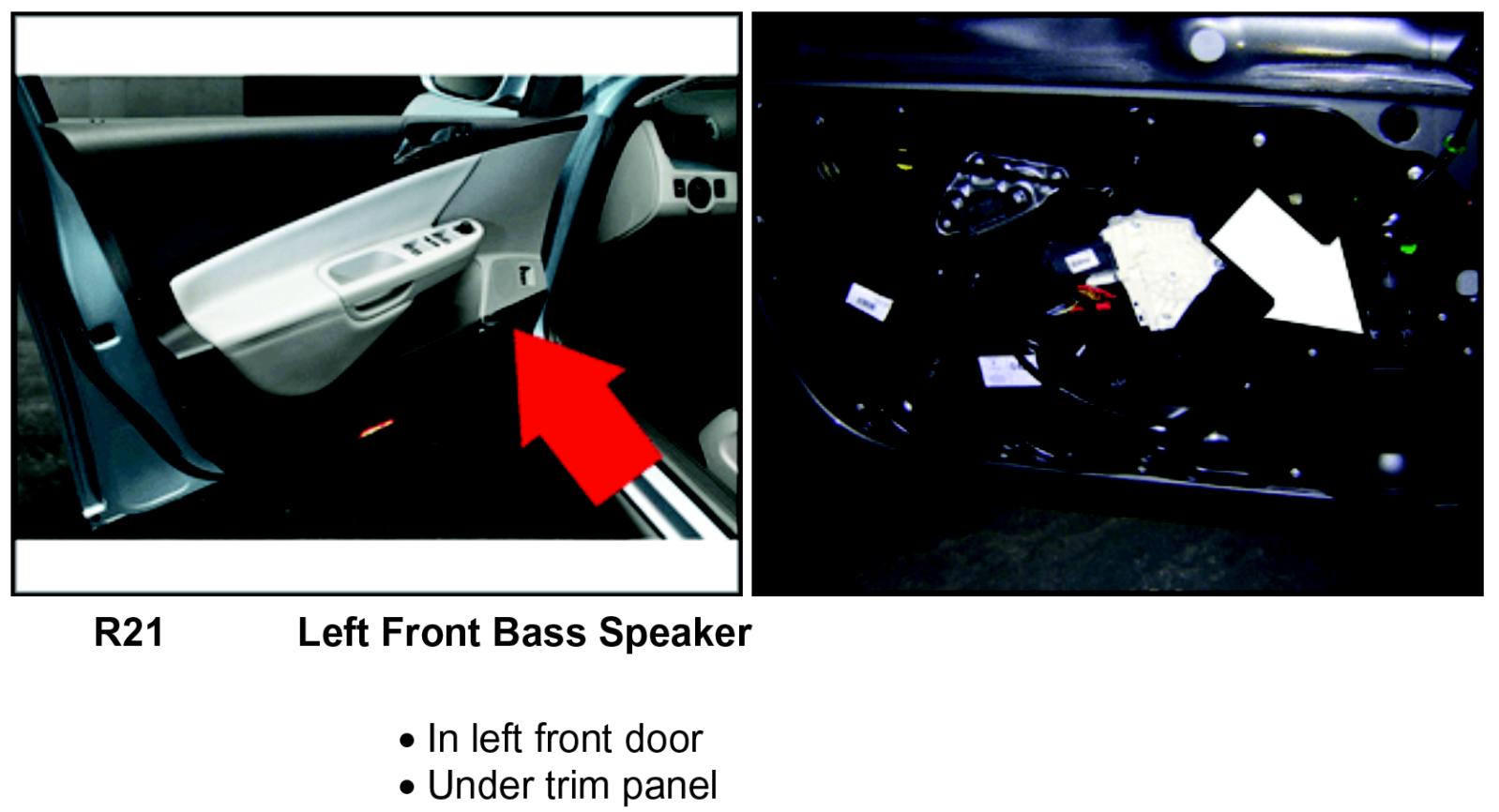 R21 Left Front Bass Speaker

• In left front door
• Under trim panel