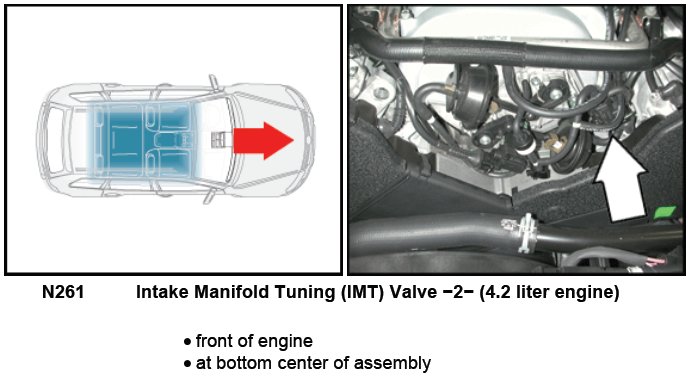 N261 Intake Manifold Tuning (IMT) Valve −2− (4.2 liter engine)

• front of engine
• at bottom center of assembly