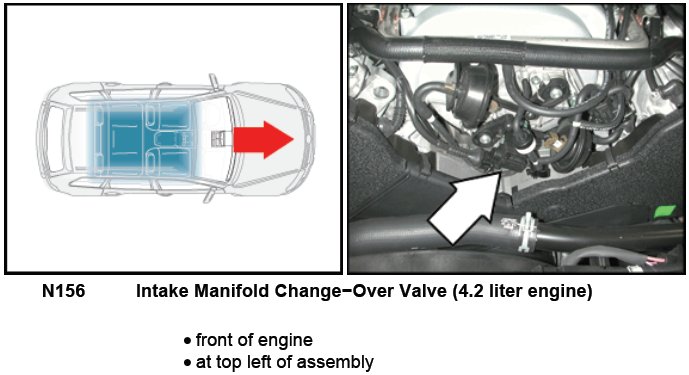 N156 Intake Manifold Change−Over Valve (4.2 liter engine)

• front of engine
• at top left of assembly