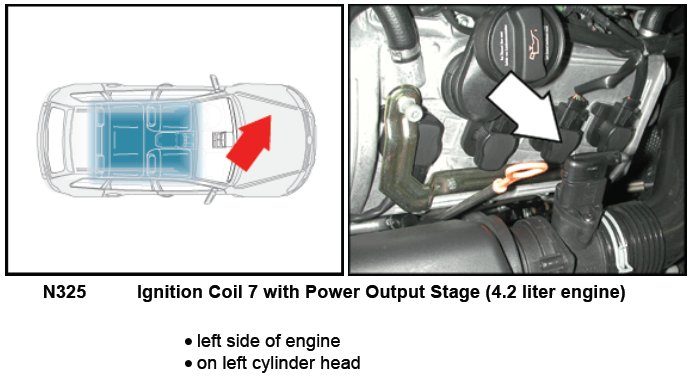 N325 Ignition Coil 7 with Power Output Stage (4.2 liter engine)

• left side of engine
• on left cylinder head