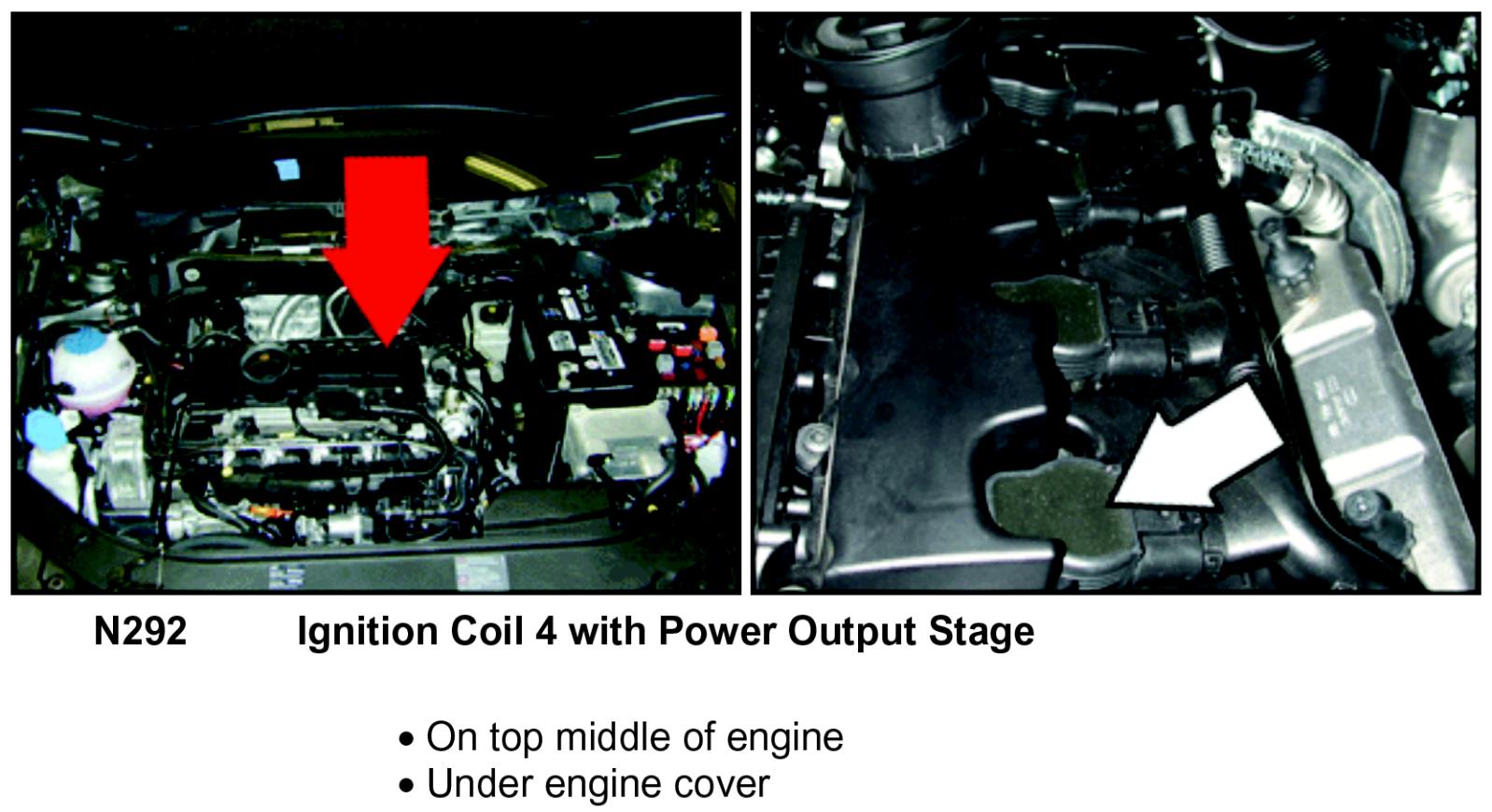 N292 Ignition Coil 4 with Power Output Stage

• On top middle of engine
• Under engine cover